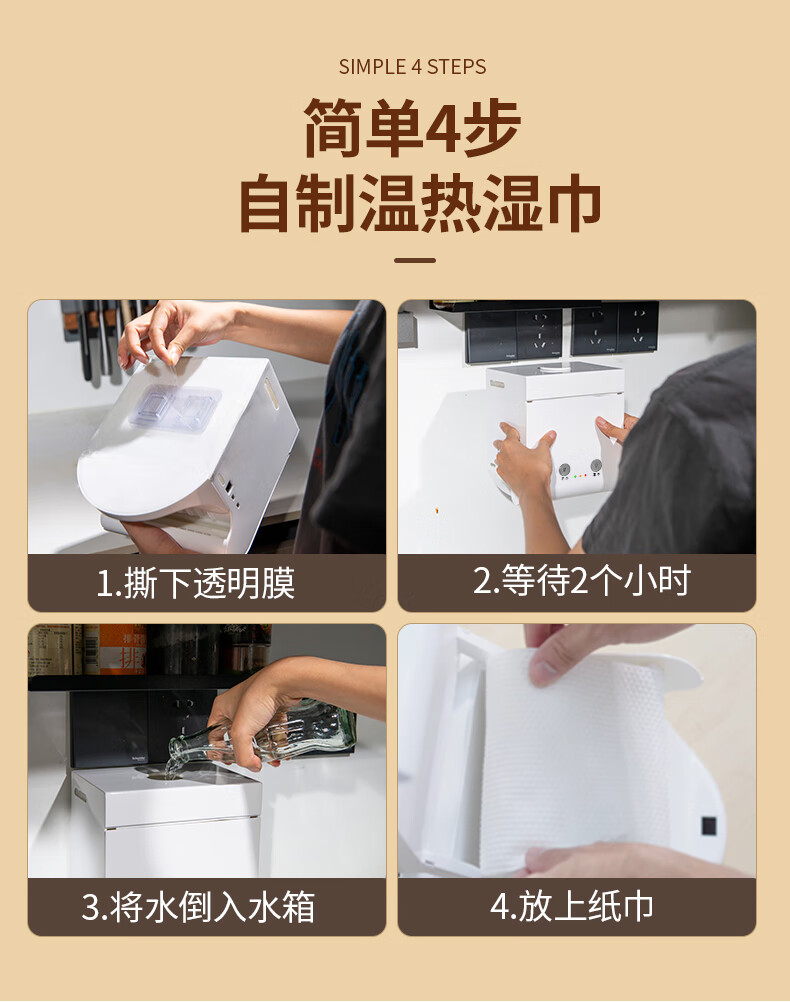 SIMPLE 4 STEPS

简单4步
自制温热湿巾

1.撕下透明膜

2.等待2个小时

3.将水倒入水箱

4.放上纸巾