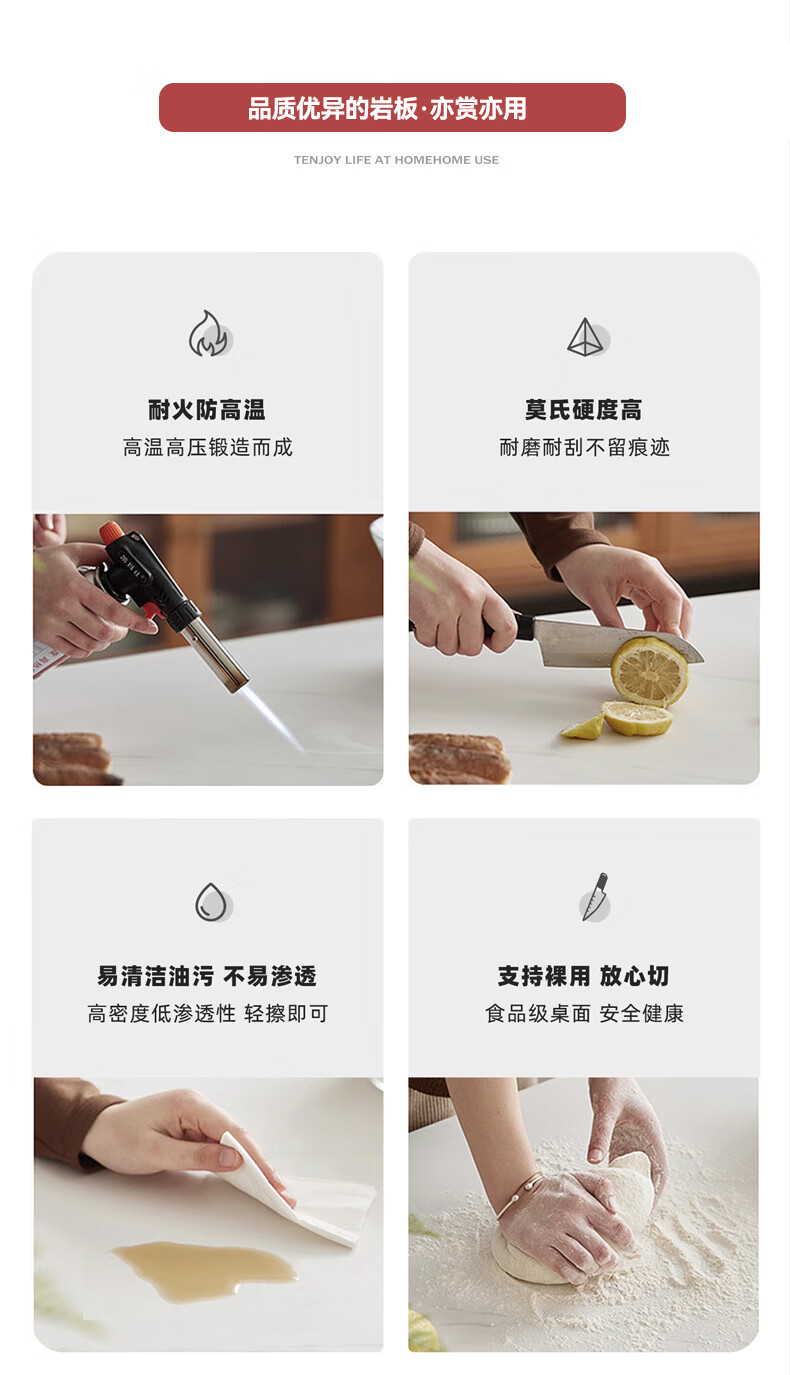 品质优异的岩板·亦赏亦用

TENJOY LIFE AT HOMEHOME USE

耐火防高温
高温高压锻造而成

莫氏硬度高
耐磨耐刮不留痕迹

易清洁油污 不易渗透
高密度低渗透性 轻擦即可

支持裸用 放心切
食品级桌面 安全健康