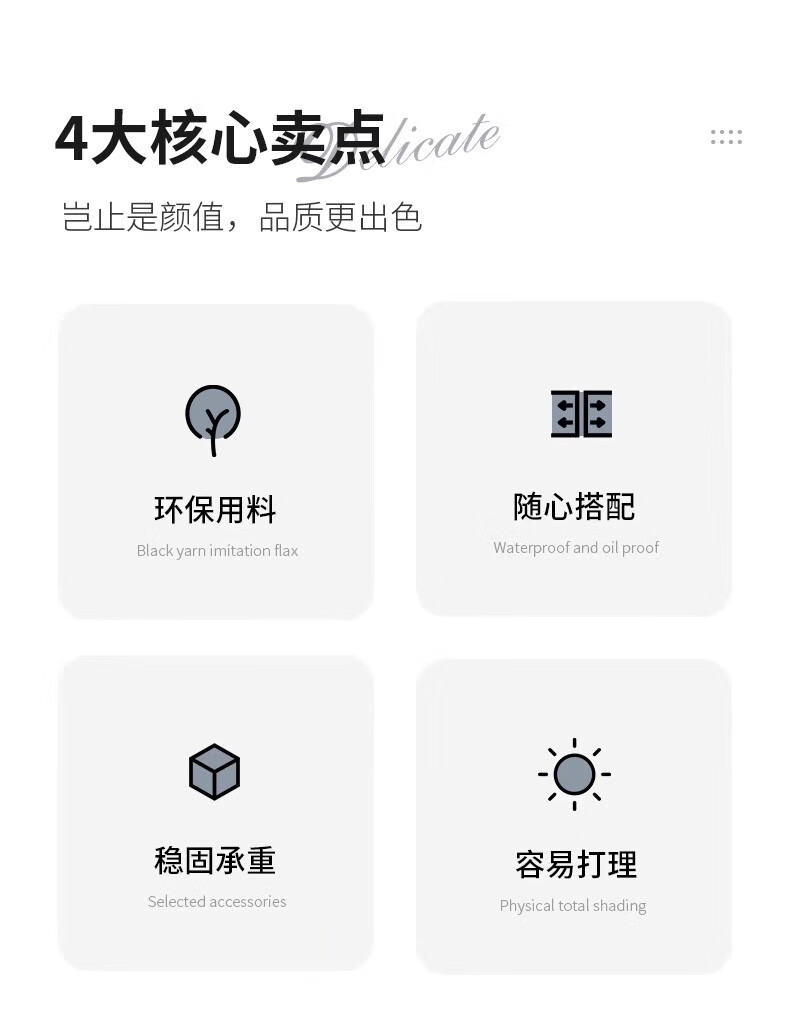 4大核心卖点 Delicate

岂止是颜值，品质更出色

环保用料
Black yarn imitation flax

随心搭配
Waterproof and oil proof

稳固承重
Selected accessories

容易打理
Physical total shading