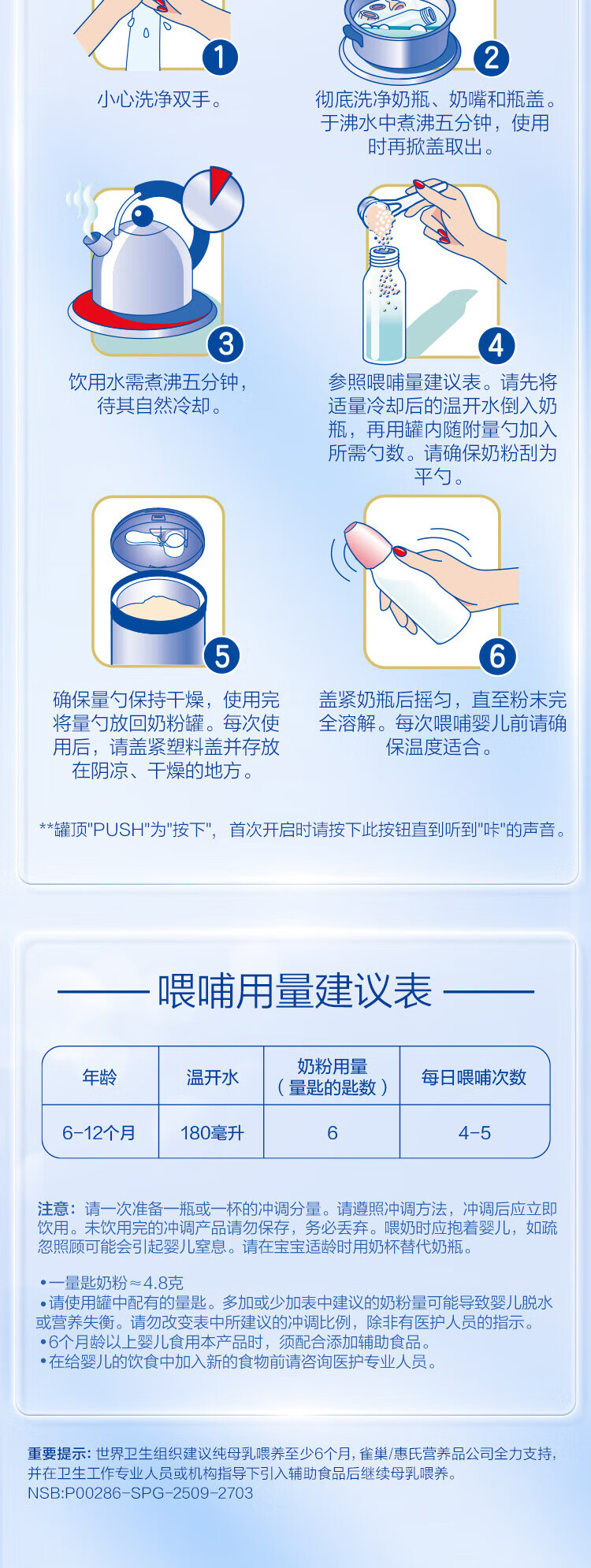 1

小心洗净双手。

2

彻底洗净奶瓶、奶嘴和瓶盖。于沸水中煮沸五分钟，使用时再掀盖取出。

3

饮用水需煮沸五分钟，待其自然冷却。

4

参照喂哺量建议表。请先将适量冷却后的温开水倒入奶瓶，再用罐内随附量勺加入所需勺数。请确保奶粉刮为平勺。

5

确保量勺保持干燥，使用完将量勺放回奶粉罐。每次使用后，请盖紧塑料盖并存放在阴凉、干燥的地方。

6

盖紧奶瓶后摇匀，直至粉末完全溶解。每次喂哺婴儿前请确保温度适合。

**罐顶"PUSH"为"按下"，首次开启时请按下此按钮直到听到"咔"的声音。

喂哺用量建议表

| 年龄 | 温开水 | 奶粉用量（量匙的匙数） | 每日喂哺次数 |
|---|---|---|---|
| 6-12个月 | 180毫升 | 6 | 4-5 |

注意：请一次准备一瓶或一杯的冲调分量。请遵照冲调方法，冲调后应立即饮用。未饮用完的冲调产品请勿保存，务必丢弃。喂奶时应抱着婴儿，如疏忽照顾可能会引起婴儿窒息。请在宝宝适龄时用奶杯替代奶瓶。

•一量匙奶粉≈4.8克
•请使用罐中配有的量匙。多加或少加表中建议的奶粉量可能导致婴儿脱水或营养失衡。请勿改变表中所建议的冲调比例，除非有医护人员的指示。
•6个月龄以上婴儿食用本产品时，须配合添加辅助食品。
•在给婴儿的饮食中加入新的食物前请咨询医护专业人员。

重要提示：世界卫生组织建议纯母乳喂养至少6个月，雀巢/惠氏营养品公司全力支持，并在卫生工作专业人员或机构指导下引入辅助食品后继续母乳喂养。
NSB:P00286-SPG-2509-2703