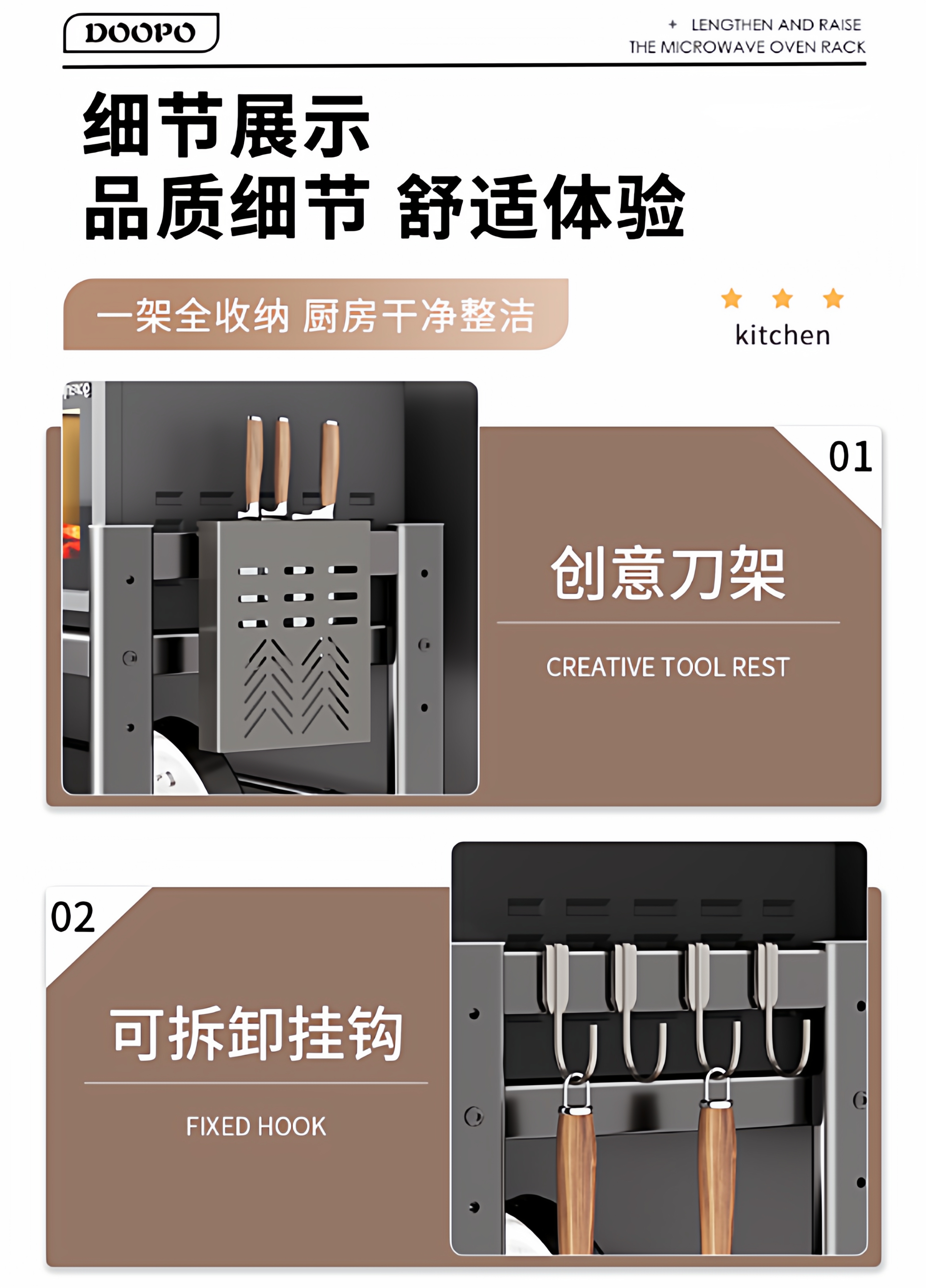 DOOPO

+ LENGTHEN AND RAISE
THE MICROWAVE OVEN RACK

细节展示
品质细节 舒适体验

一架全收纳 厨房干净整洁

kitchen

01

创意刀架

CREATIVE TOOL REST

02

可拆卸挂钩

FIXED HOOK