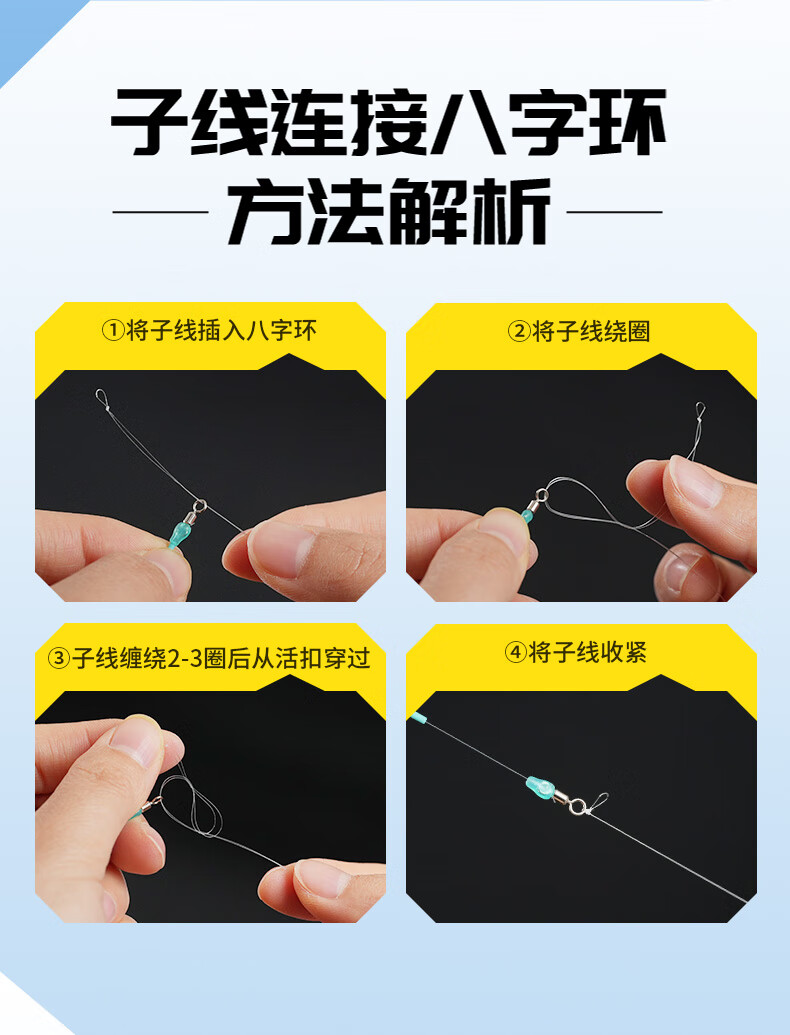 子线连接八字环
方法解析

①将子线插入八字环

②将子线绕圈

③子线缠绕2-3圈后从活扣穿过

④将子线收紧