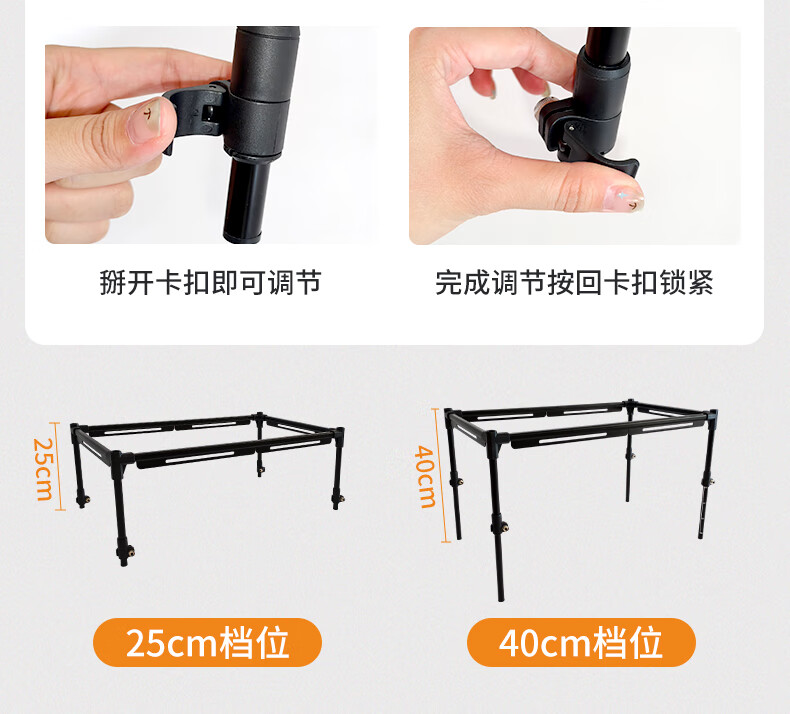 掰开卡扣即可调节

完成调节按回卡扣锁紧

25cm

40cm

25cm档位

40cm档位