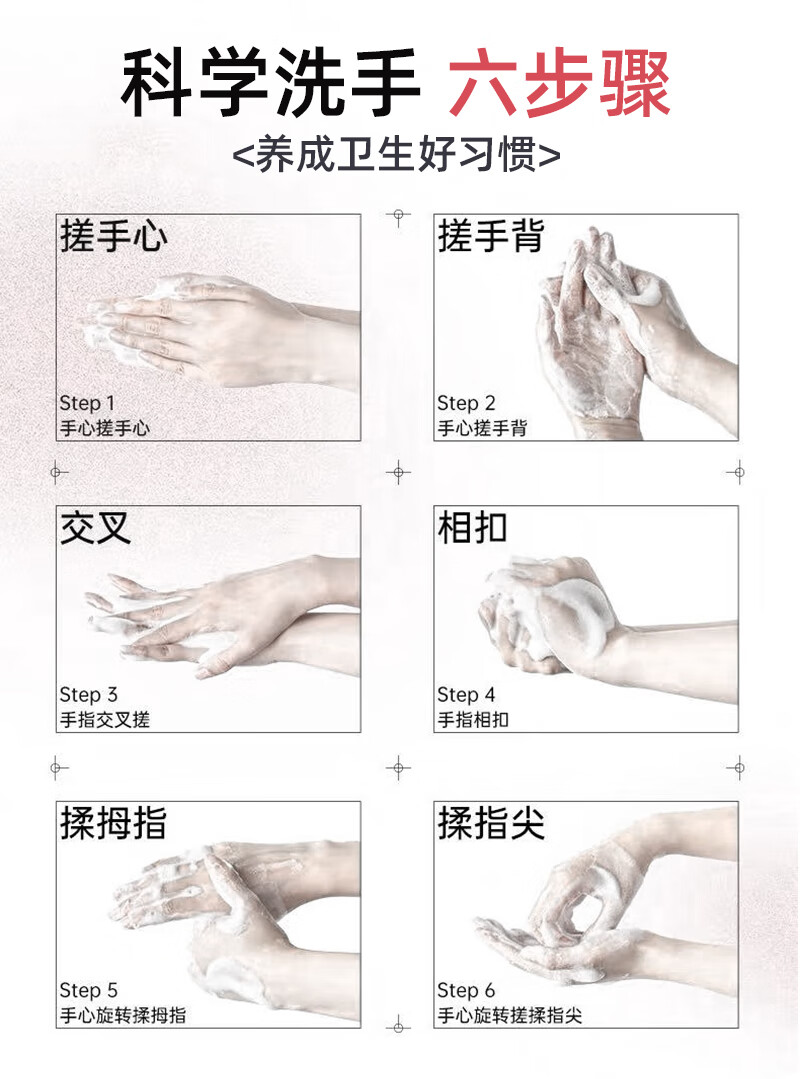 科学洗手 六步骤
<养成卫生好习惯>

搓手心
Step 1
手心搓手心

搓手背
Step 2
手心搓手背

交叉
Step 3
手指交叉搓

相扣
Step 4
手指相扣

揉拇指
Step 5
手心旋转揉拇指

揉指尖
Step 6
手心旋转搓揉指尖