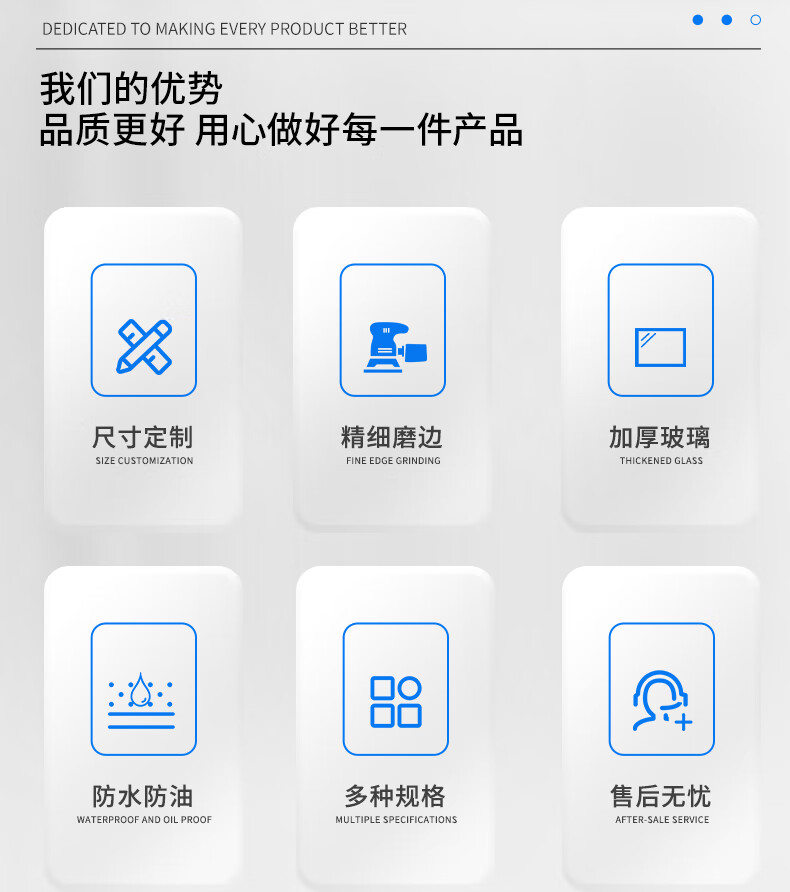 DEDICATED TO MAKING EVERY PRODUCT BETTER

我们的优势
品质更好 用心做好每一件产品

尺寸定制
SIZE CUSTOMIZATION

精细磨边
FINE EDGE GRINDING

加厚玻璃
THICKENED GLASS

防水防油
WATERPROOF AND OIL PROOF

多种规格
MULTIPLE SPECIFICATIONS

售后无忧
AFTER-SALE SERVICE