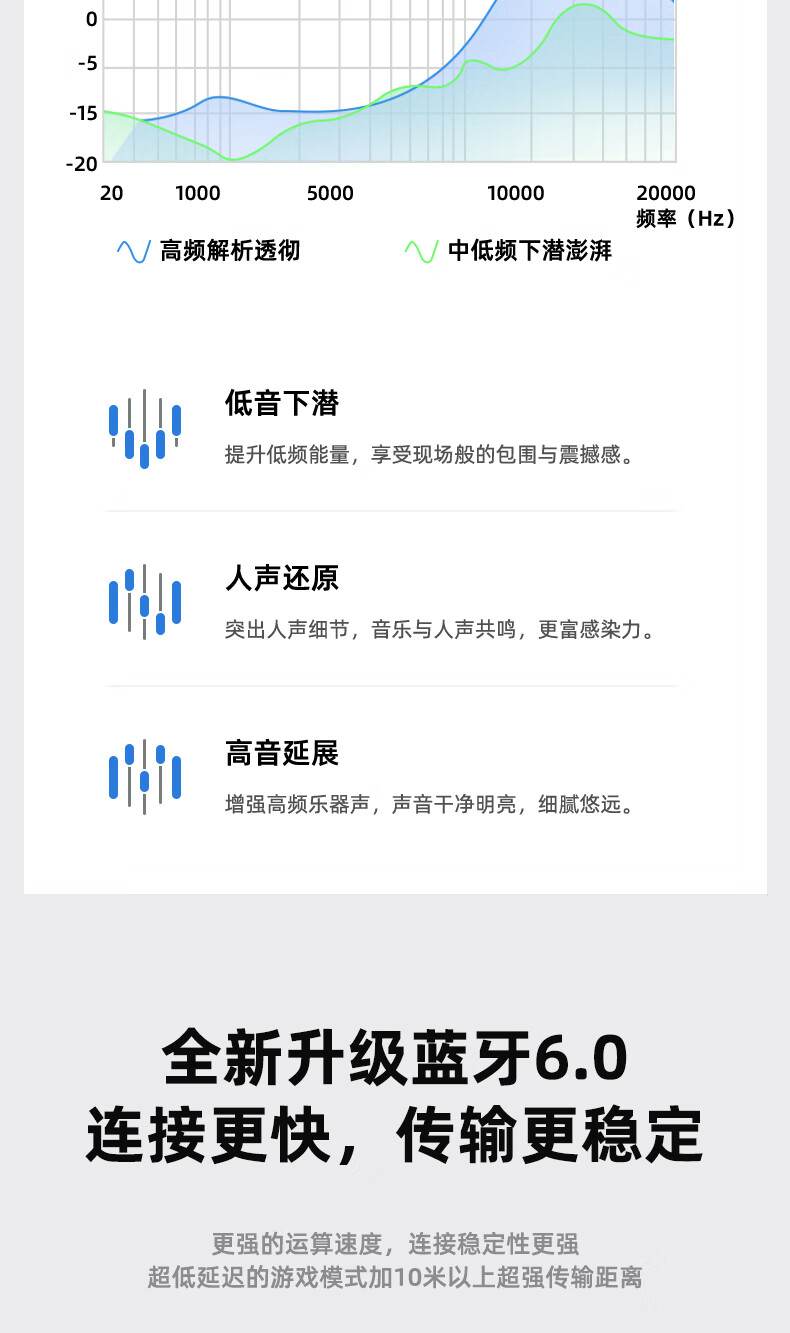 0
-5
-15
-20
20 1000 5000 10000 20000
频率（Hz）

高频解析透彻 中低频下潜澎湃

低音下潜

提升低频能量，享受现场般的包围与震撼感。

人声还原

突出人声细节，音乐与人声共鸣，更富感染力。

高音延展

增强高频乐器声，声音干净明亮，细腻悠远。

全新升级蓝牙6.0
连接更快，传输更稳定

更强的运算速度，连接稳定性更强
超低延迟的游戏模式加10米以上超强传输距离