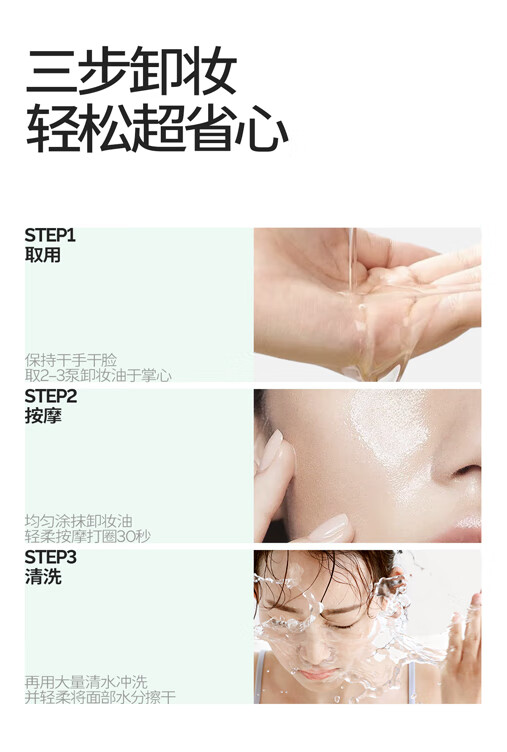 三步卸妆
轻松超省心

STEP1
取用

保持干手干脸
取2-3泵卸妆油于掌心

STEP2
按摩

均匀涂抹卸妆油
轻柔按摩打圈30秒

STEP3
清洗

再用大量清水冲洗
并轻柔将面部水分擦干