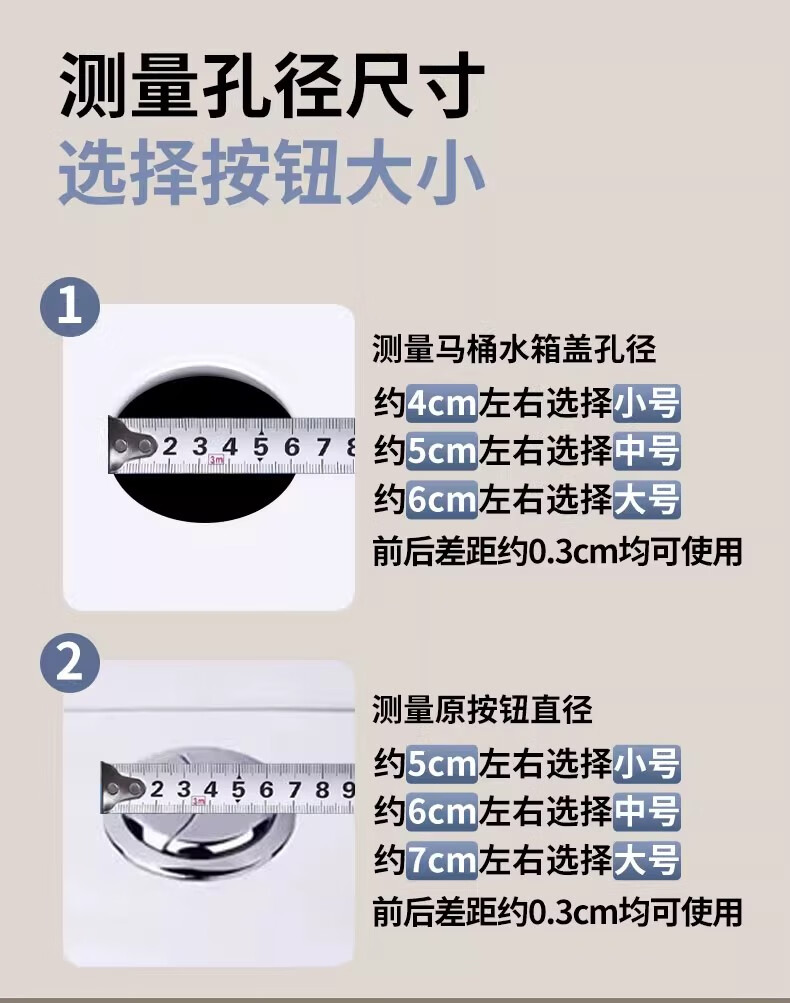 测量孔径尺寸
选择按钮大小

1

2 3 4 5 6 7 8
3m

测量马桶水箱盖孔径
约4cm左右选择小号
约5cm左右选择中号
约6cm左右选择大号
前后差距约0.3cm均可使用

2

2 3 4 5 6 7 8 9
3m

测量原按钮直径
约5cm左右选择小号
约6cm左右选择中号
约7cm左右选择大号
前后差距约0.3cm均可使用