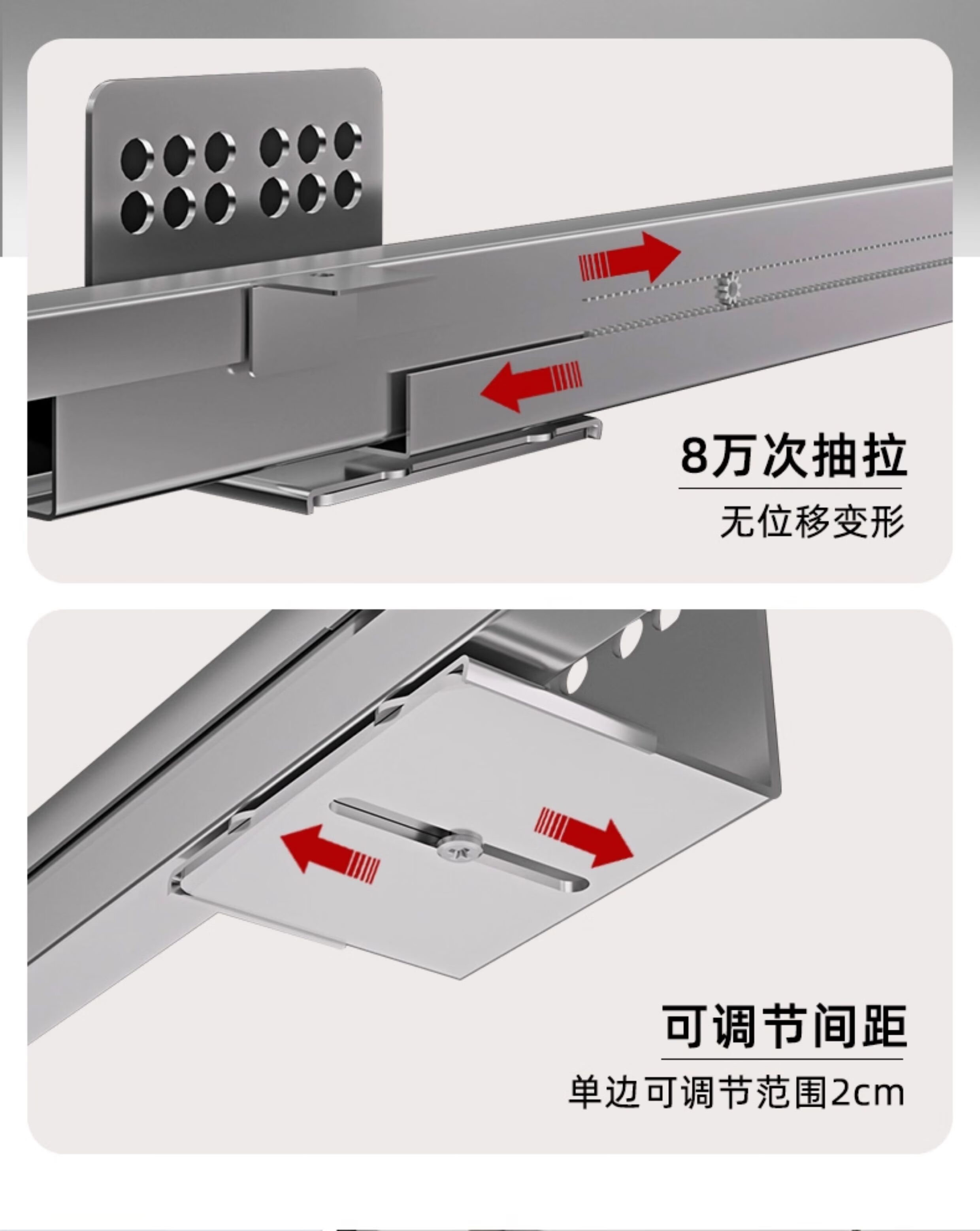 8万次抽拉

无位移变形

可调节间距

单边可调节范围2cm