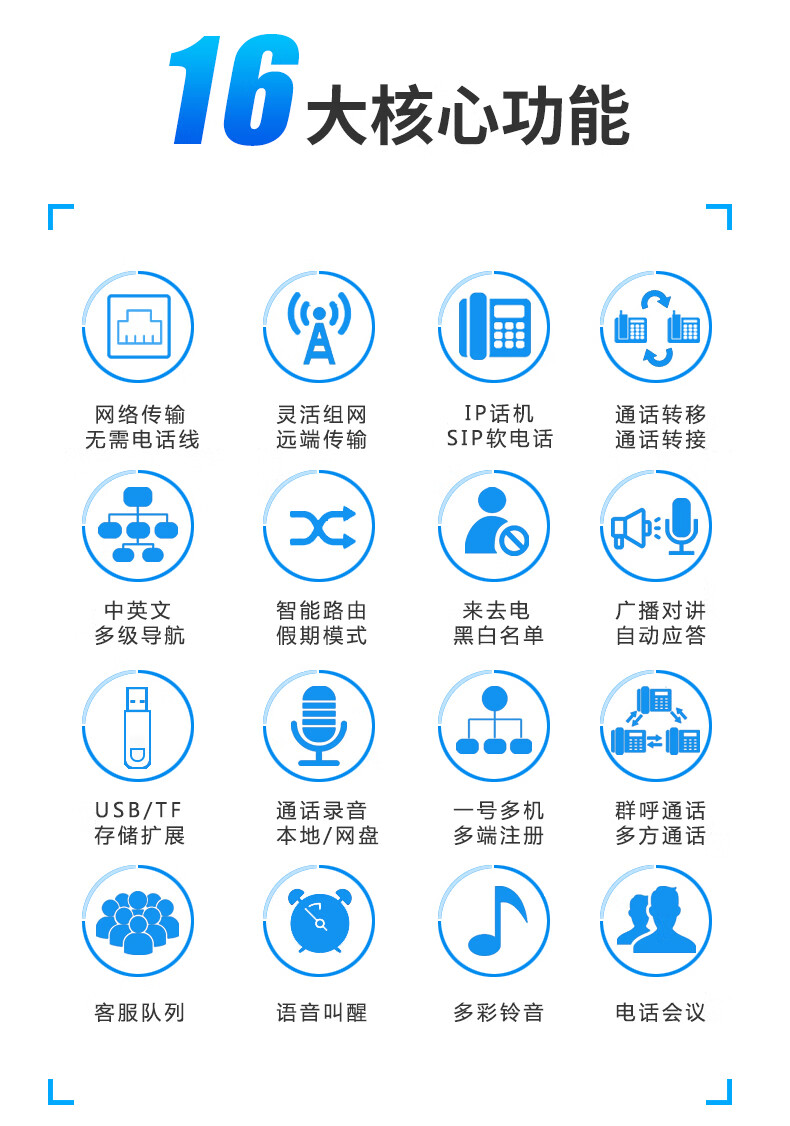 16大核心功能

网络传输
无需电话线

灵活组网
远端传输

IP话机
SIP软电话

通话转移
通话转接

中英文
多级导航

智能路由
假期模式

来去电
黑白名单

广播对讲
自动应答

USB/TF
存储扩展

通话录音
本地/网盘

一号多机
多端注册

群呼通话
多方通话

客服队列

语音叫醒

多彩铃音

电话会议