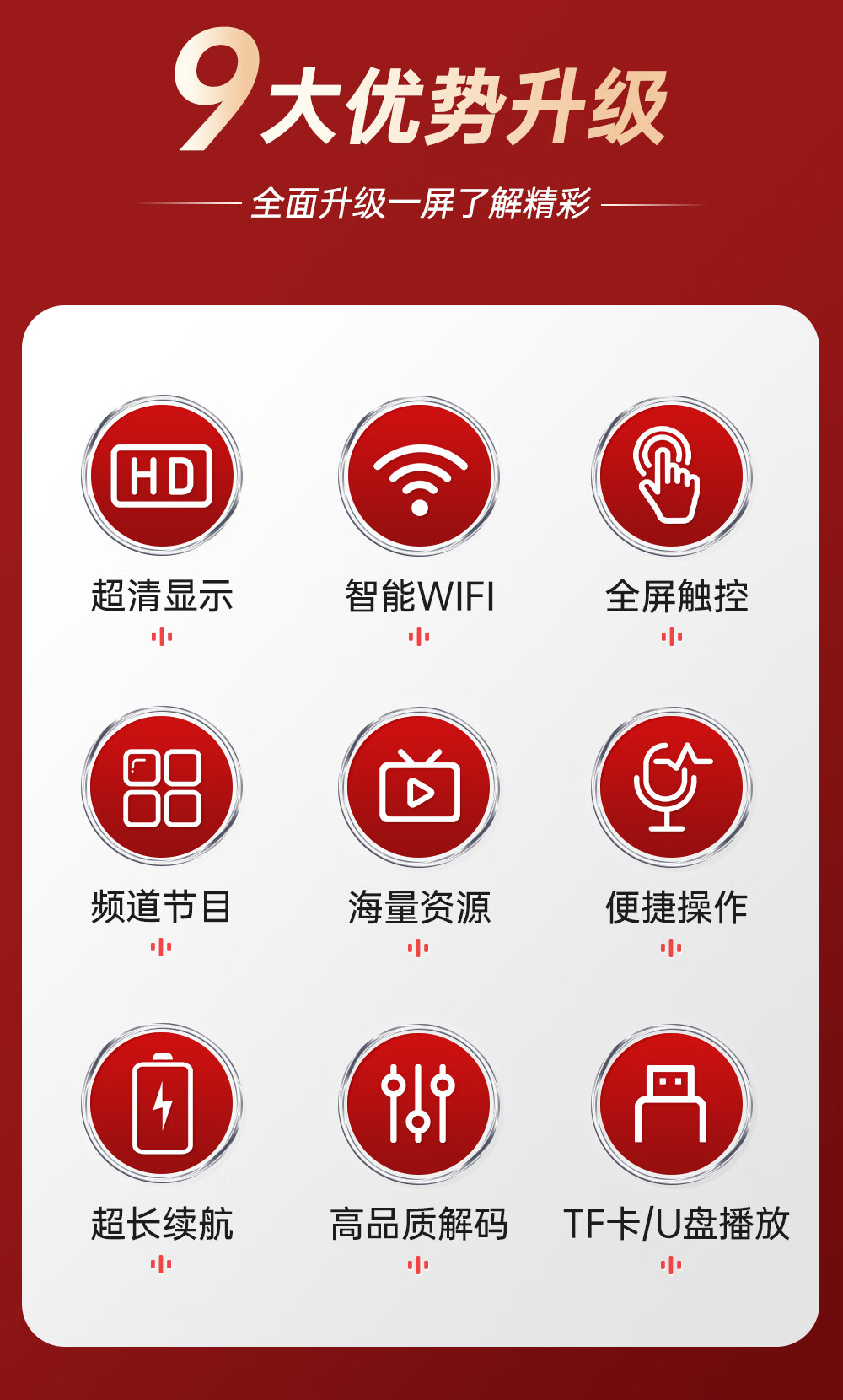 9大优势升级

全面升级一屏了解精彩

HD

超清显示

智能WIFI

全屏触控

频道节目

海量资源

便捷操作

超长续航

高品质解码

TF卡/U盘播放