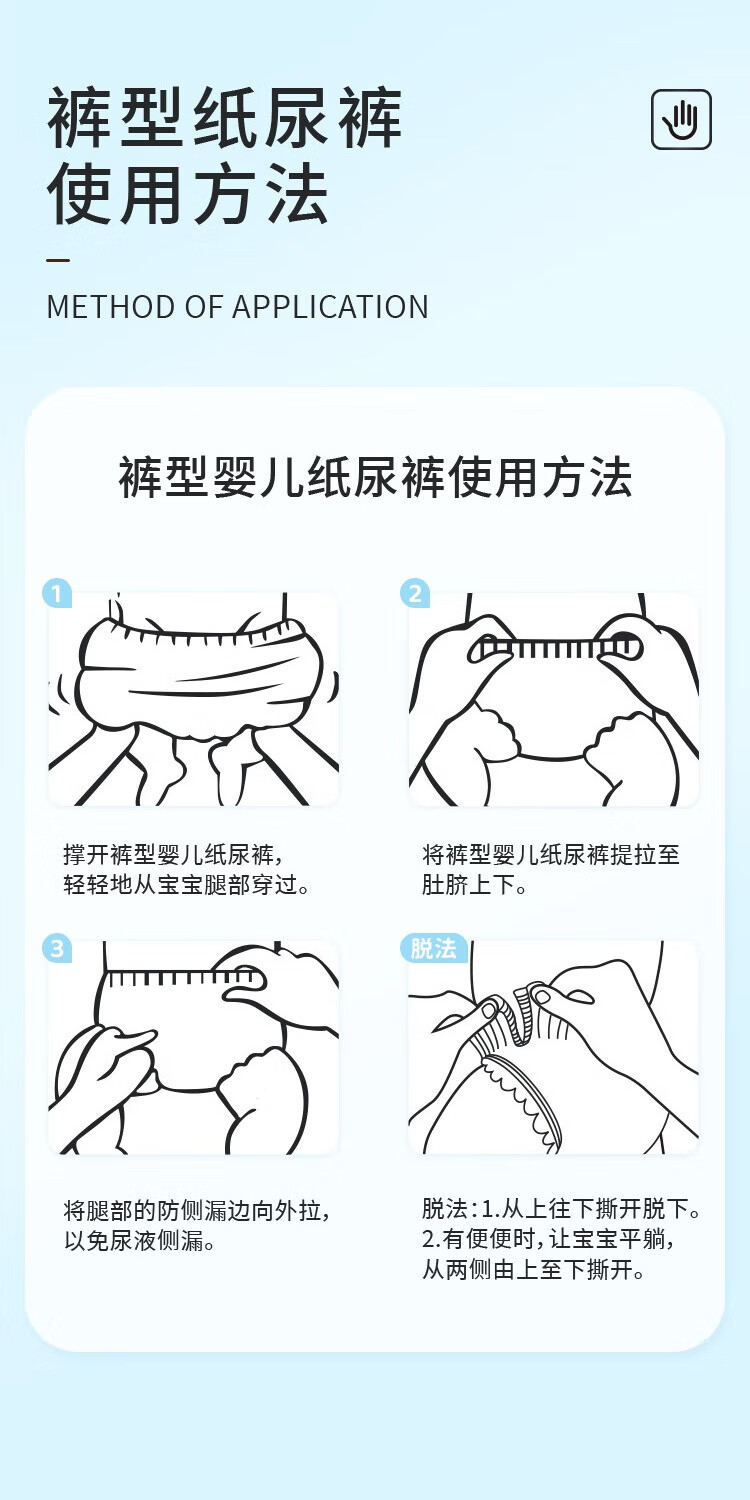 裤型纸尿裤
使用方法

METHOD OF APPLICATION

裤型婴儿纸尿裤使用方法

1

撑开裤型婴儿纸尿裤，轻轻地从宝宝腿部穿过。

2

将裤型婴儿纸尿裤提拉至肚脐上下。

3

将腿部的防侧漏边向外拉，以免尿液侧漏。

脱法

脱法：1.从上往下撕开脱下。
2.有便便时，让宝宝平躺，从两侧由上至下撕开。