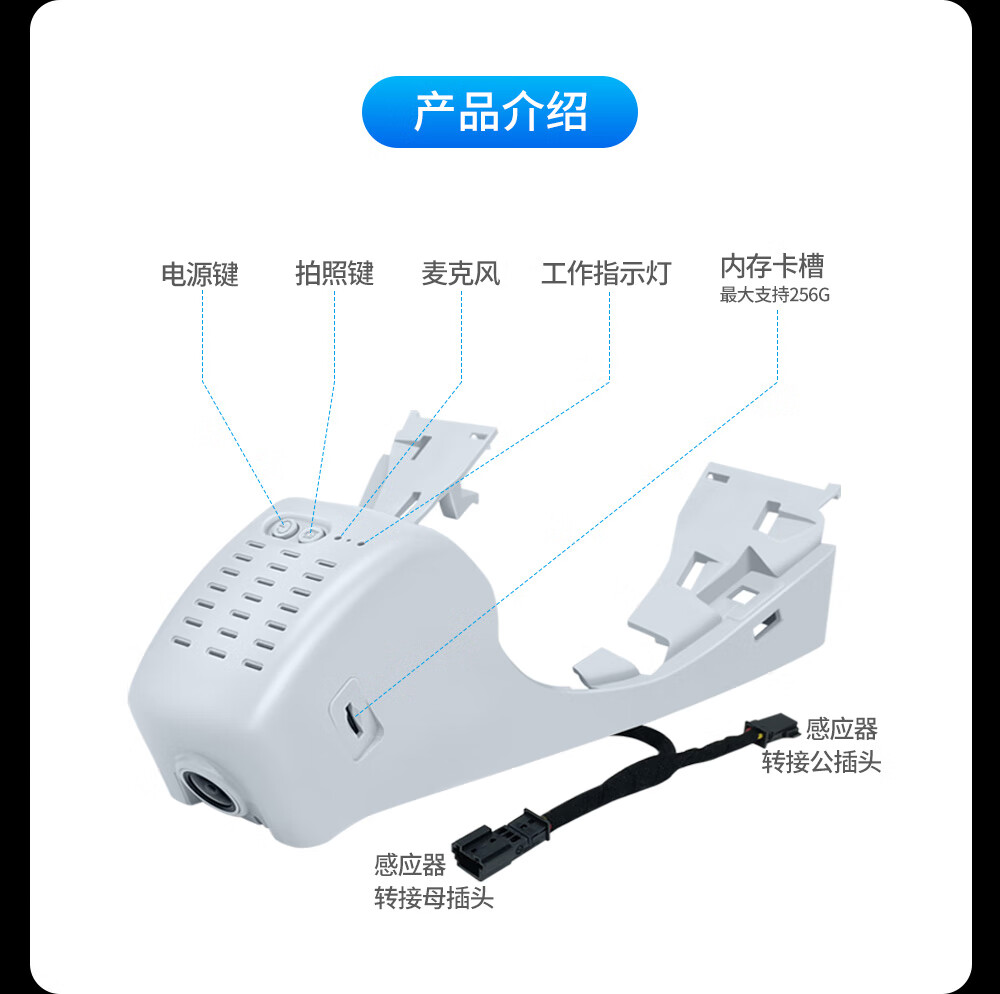 产品介绍

电源键 拍照键 麦克风 工作指示灯 内存卡槽
最大支持256G

感应器
转接公插头

感应器
转接母插头