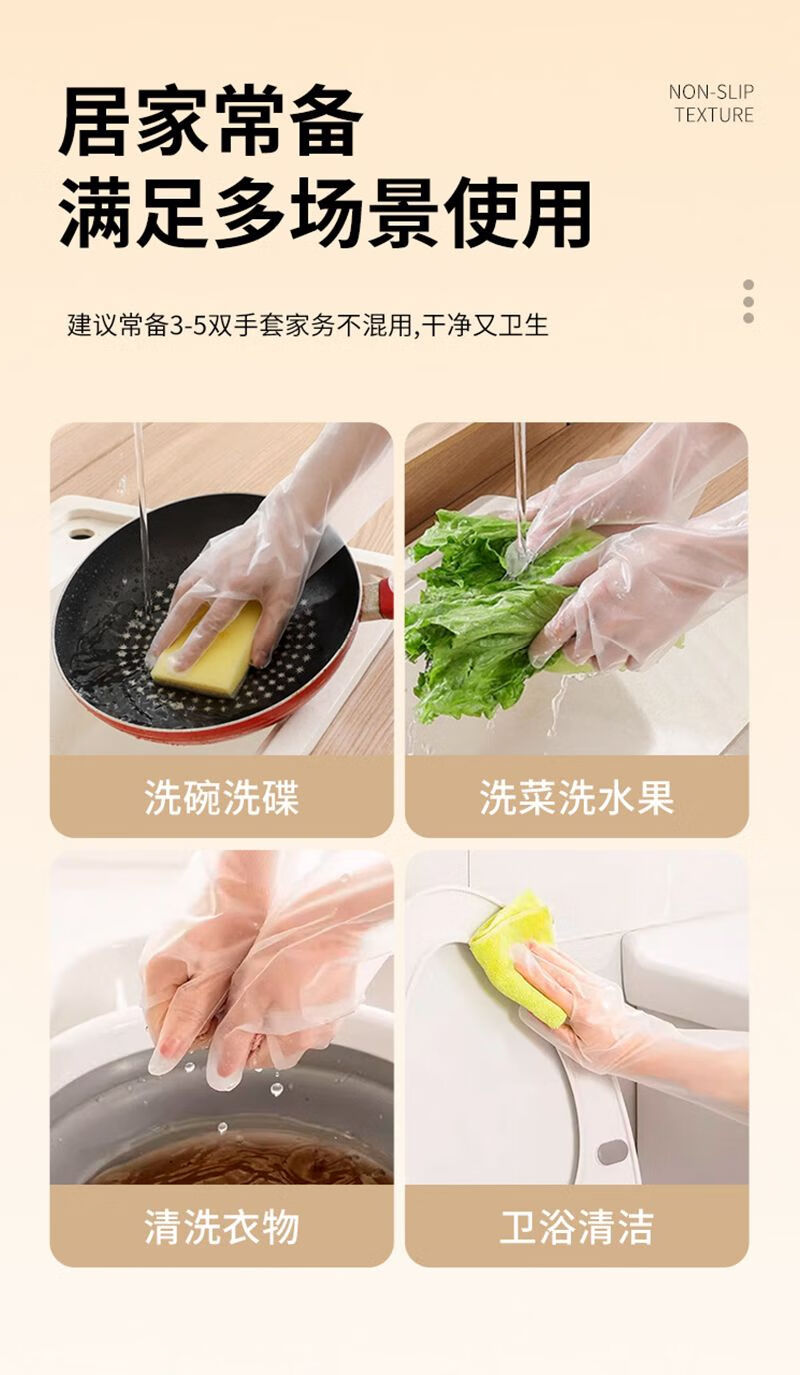 居家常备
满足多场景使用

NON-SLIP
TEXTURE

建议常备3-5双手套家务不混用,干净又卫生

洗碗洗碟

洗菜洗水果

清洗衣物

卫浴清洁