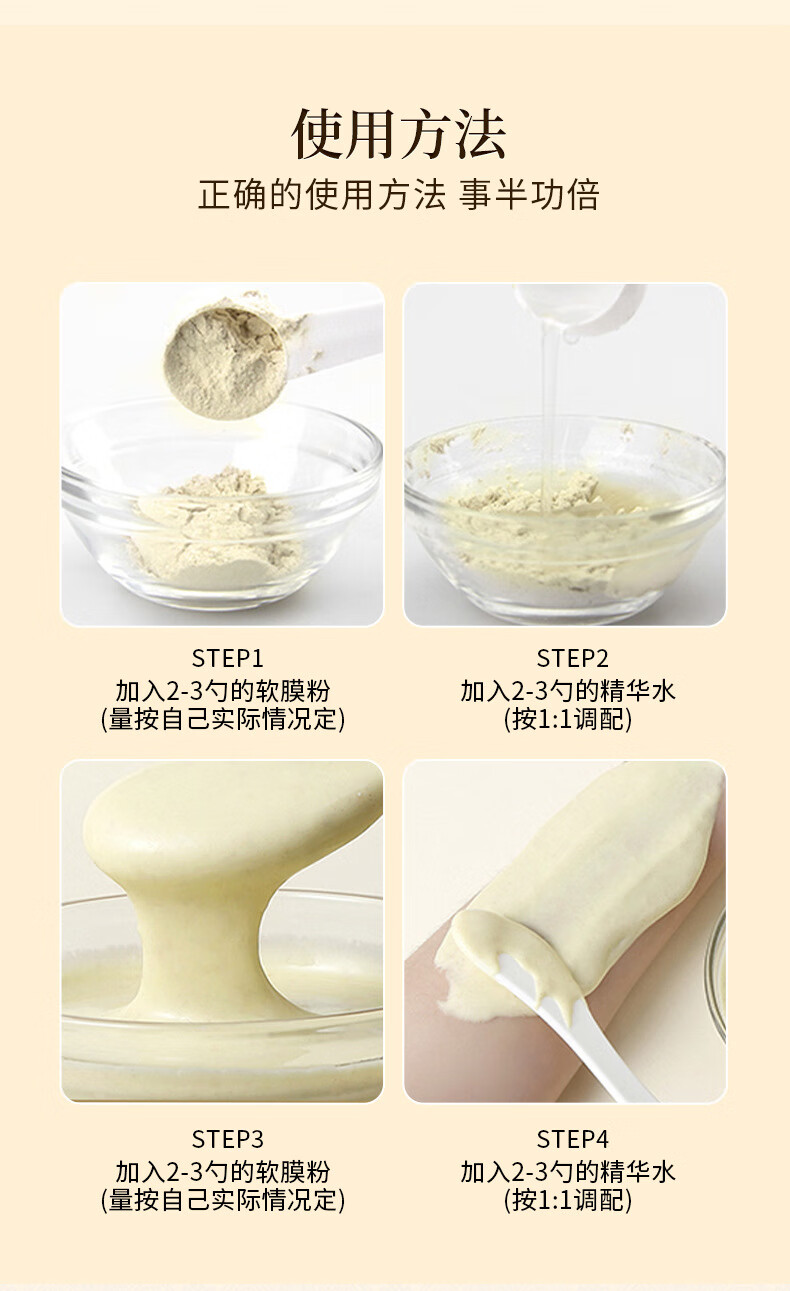 使用方法
正确的使用方法 事半功倍

STEP1
加入2-3勺的软膜粉
(量按自己实际情况定)

STEP2
加入2-3勺的精华水
(按1:1调配)

STEP3
加入2-3勺的软膜粉
(量按自己实际情况定)

STEP4
加入2-3勺的精华水
(按1:1调配)