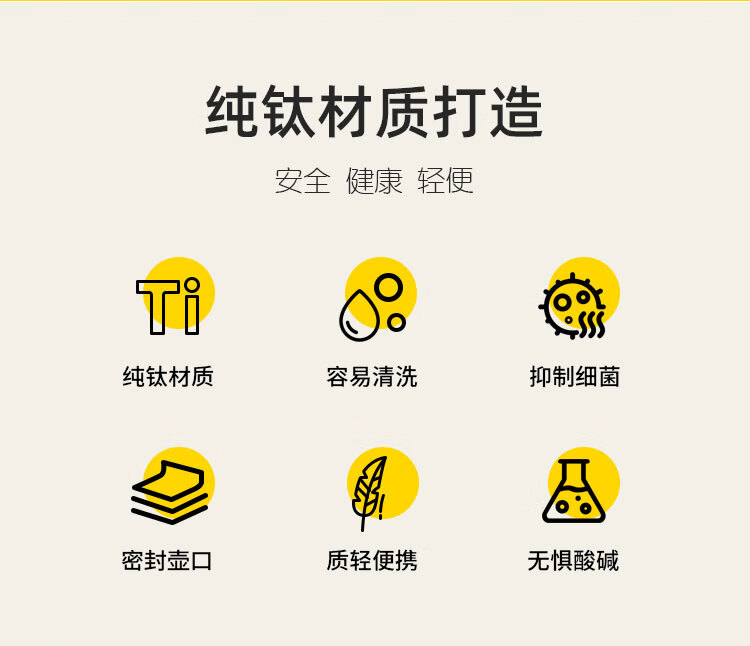 纯钛材质打造

安全 健康 轻便

Ti

纯钛材质

容易清洗

抑制细菌

密封壶口

质轻便携

无惧酸碱