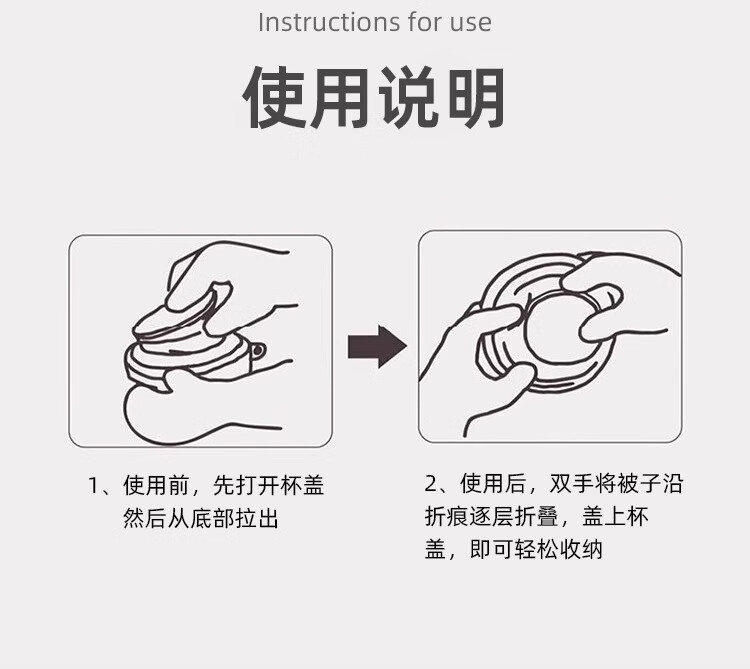 Instructions for use

使用说明

1、使用前，先打开杯盖然后从底部拉出

2、使用后，双手将被子沿折痕逐层折叠，盖上杯盖，即可轻松收纳