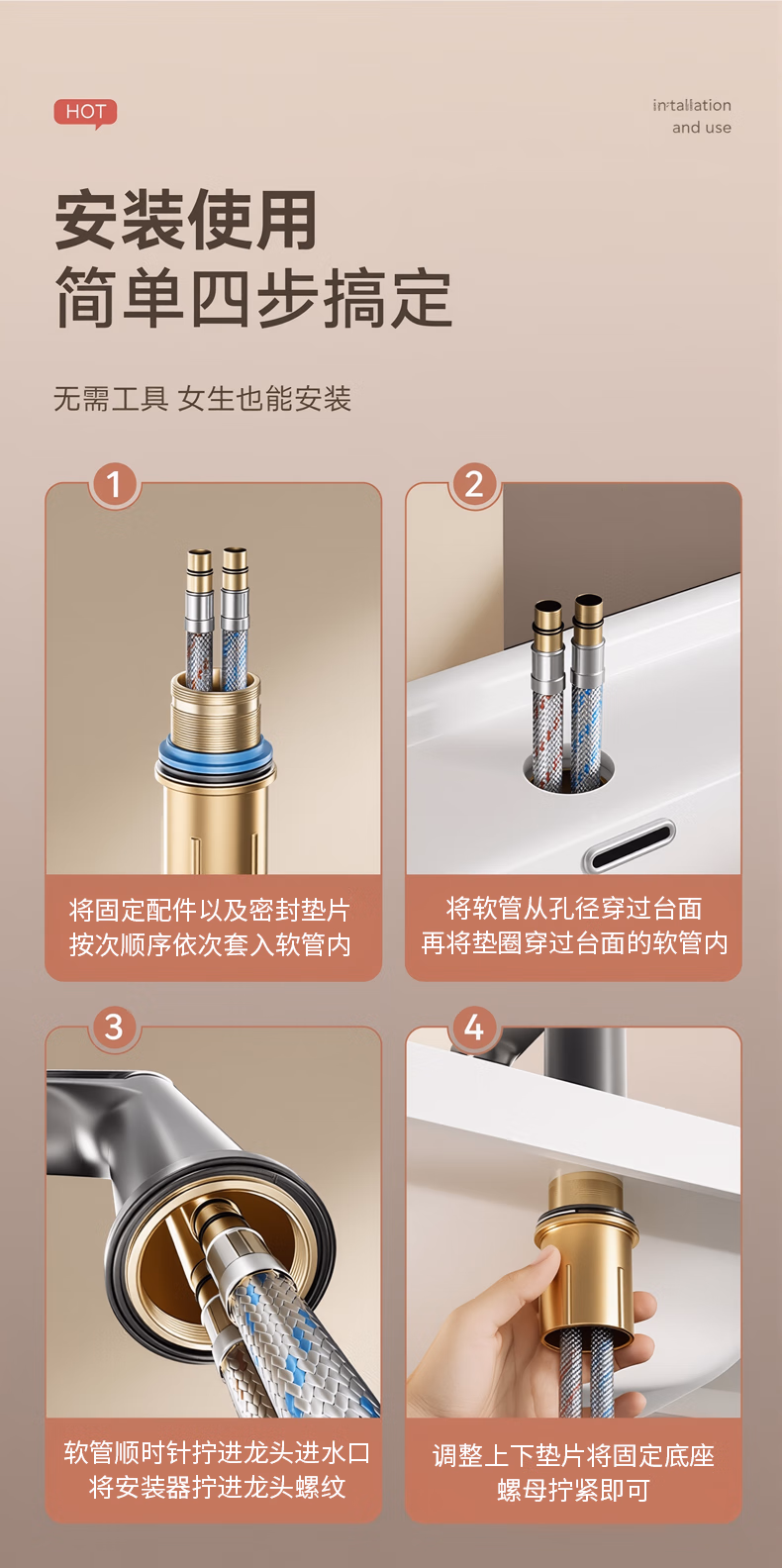 HOT

intallation
and use

安装使用
简单四步搞定

无需工具 女生也能安装

1

将固定配件以及密封垫片
按次顺序依次套入软管内

2

将软管从孔径穿过台面
再将垫圈穿过台面的软管内

3

软管顺时针拧进龙头进水口
将安装器拧进龙头螺纹

4

调整上下垫片将固定底座
螺母拧紧即可