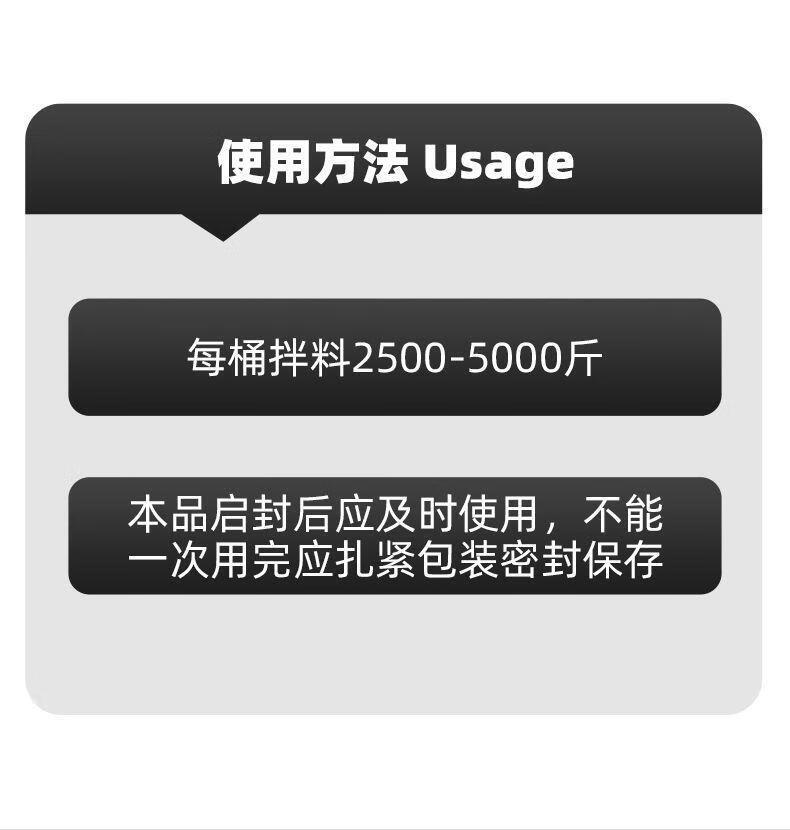 使用方法 Usage

每桶拌料2500-5000斤

本品启封后应及时使用，不能一次用完应扎紧包装密封保存