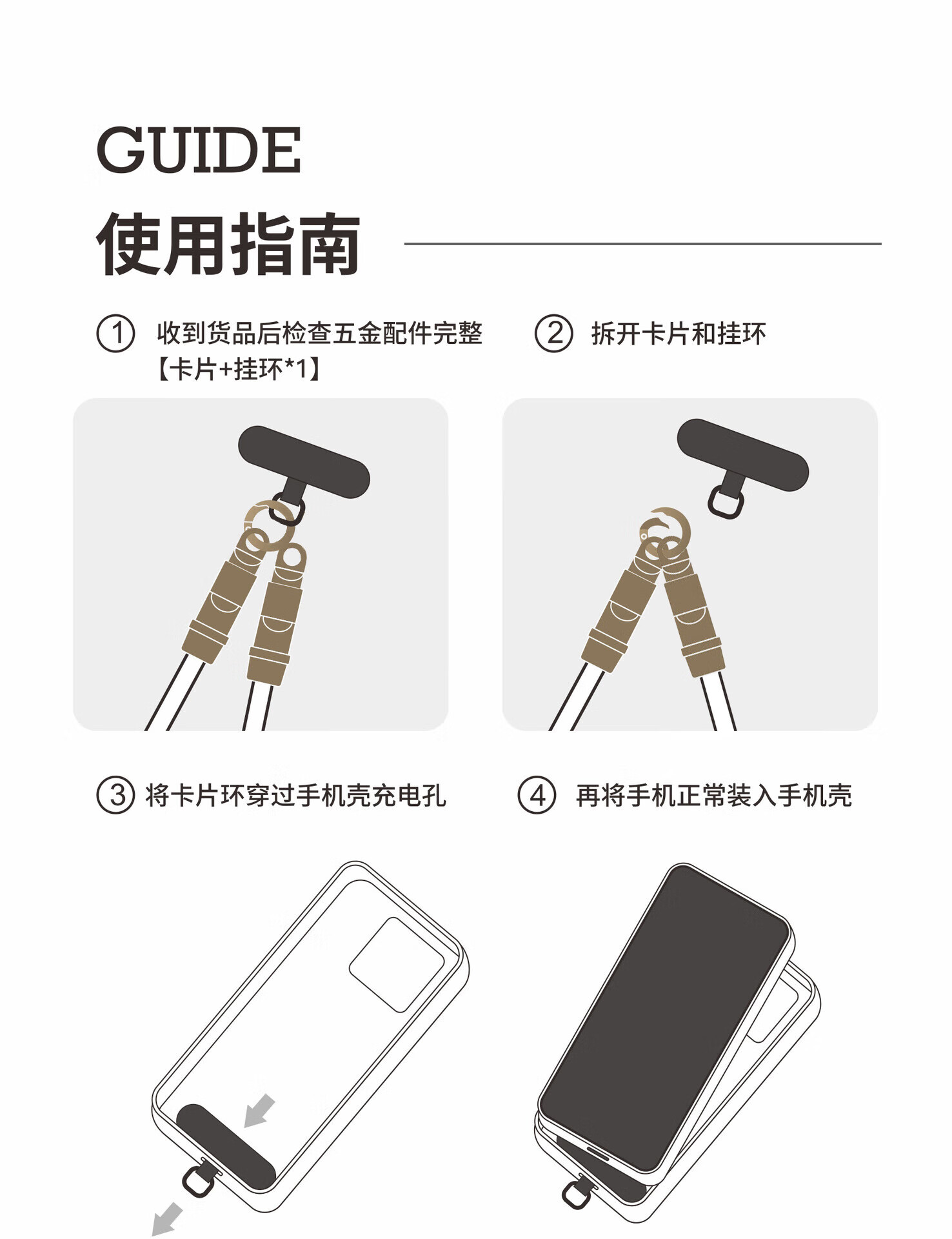 GUIDE

使用指南

① 收到货品后检查五金配件完整【卡片+挂环*1】

② 拆开卡片和挂环

③ 将卡片环穿过手机壳充电孔

④ 再将手机正常装入手机壳