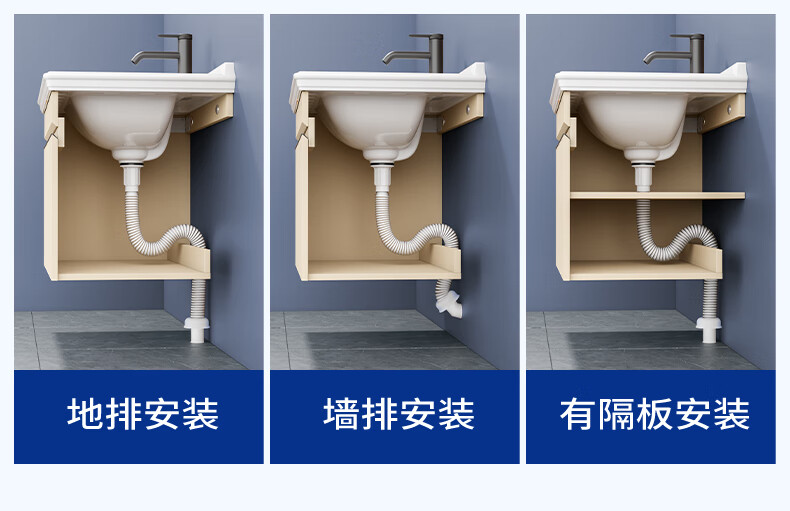 地排安装

墙排安装

有隔板安装