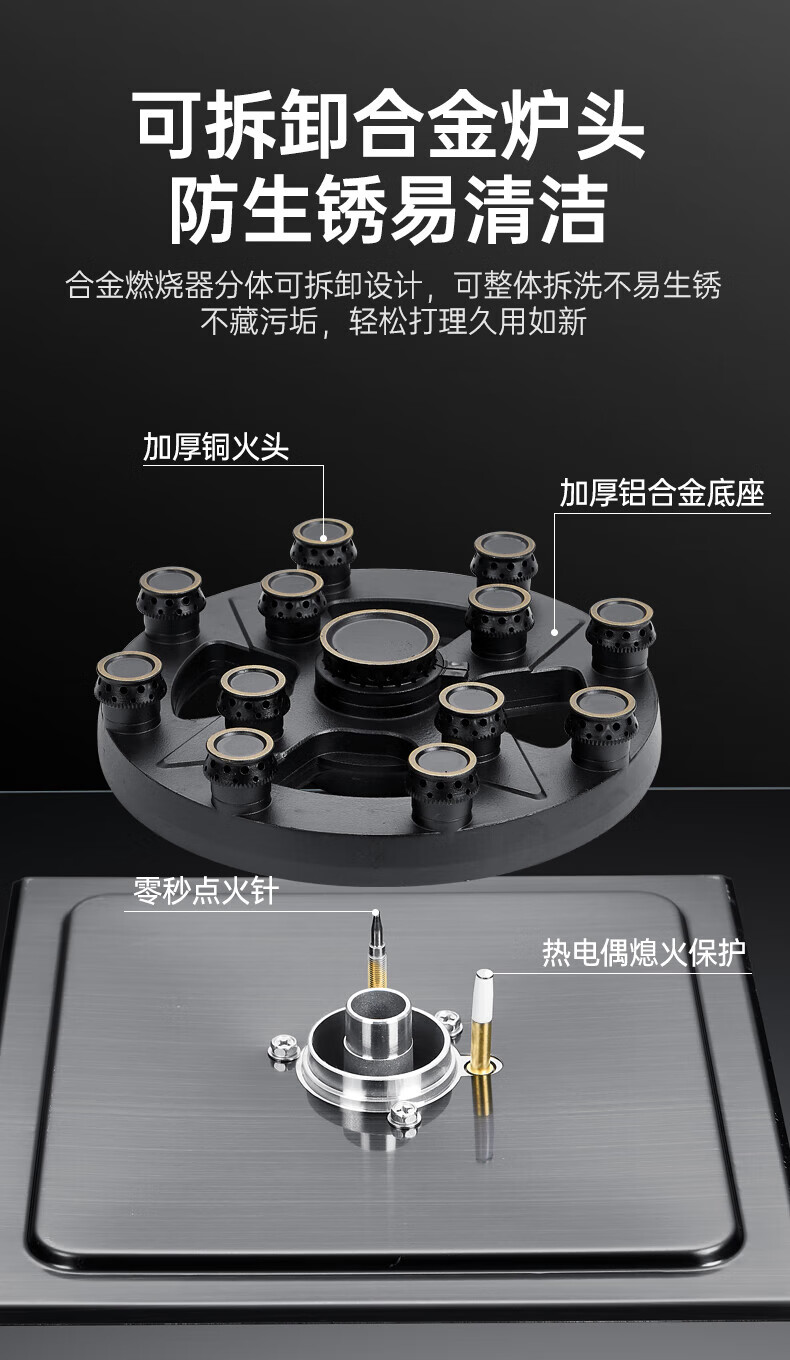 可拆卸合金炉头
防生锈易清洁

合金燃烧器分体可拆卸设计，可整体拆洗不易生锈
不藏污垢，轻松打理久用如新

加厚铜火头

加厚铝合金底座

零秒点火针

热电偶熄火保护