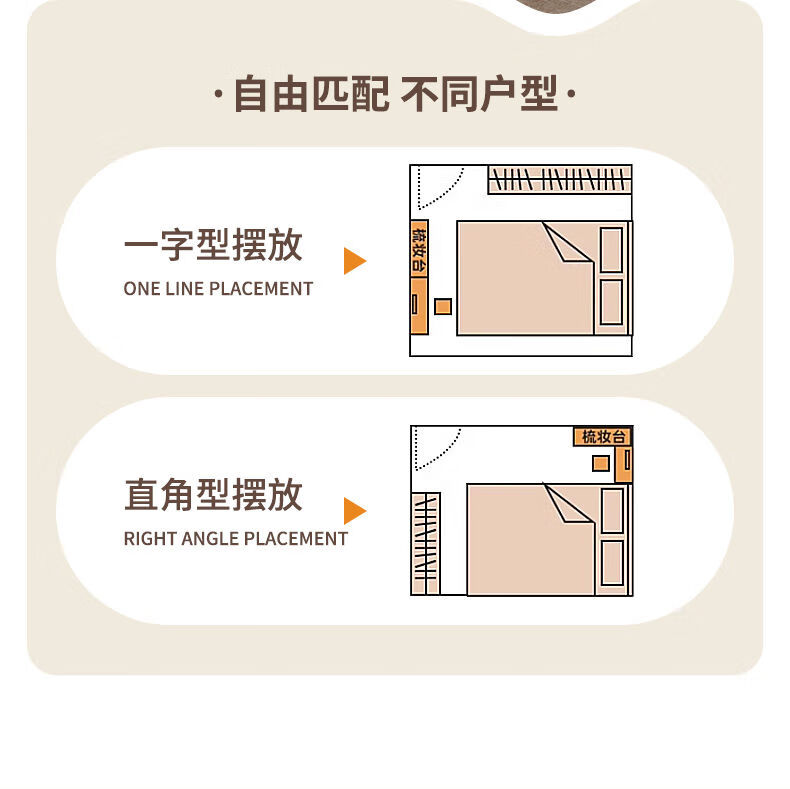 ·自由匹配 不同户型·

一字型摆放
ONE LINE PLACEMENT

梳妆台

直角型摆放
RIGHT ANGLE PLACEMENT

梳妆台