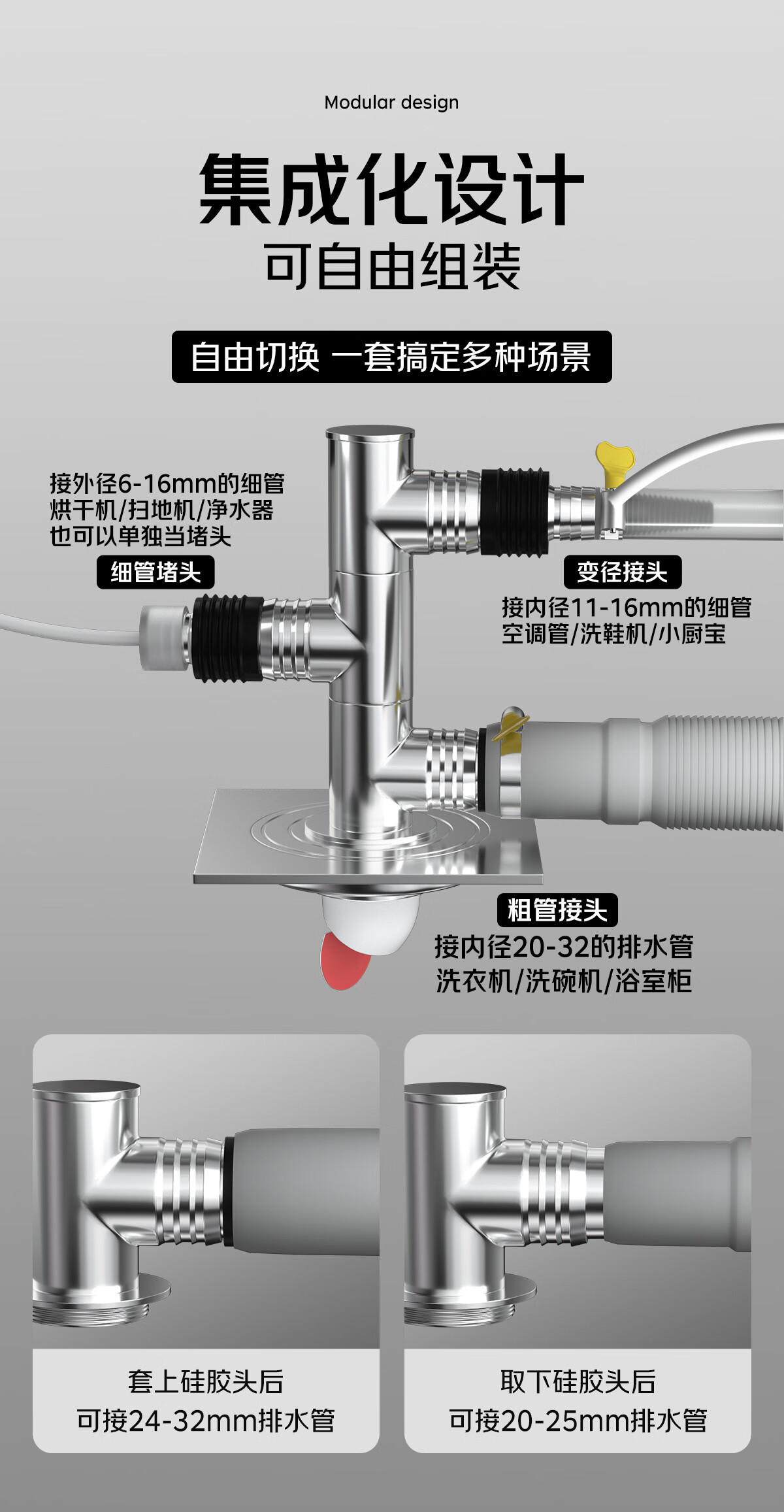 Modular design

集成化设计
可自由组装

自由切换 一套搞定多种场景

接外径6-16mm的细管
烘干机/扫地机/净水器
也可以单独当堵头

细管堵头

变径接头

接内径11-16mm的细管
空调管/洗鞋机/小厨宝

粗管接头

接内径20-32的排水管
洗衣机/洗碗机/浴室柜

套上硅胶头后
可接24-32mm排水管

取下硅胶头后
可接20-25mm排水管