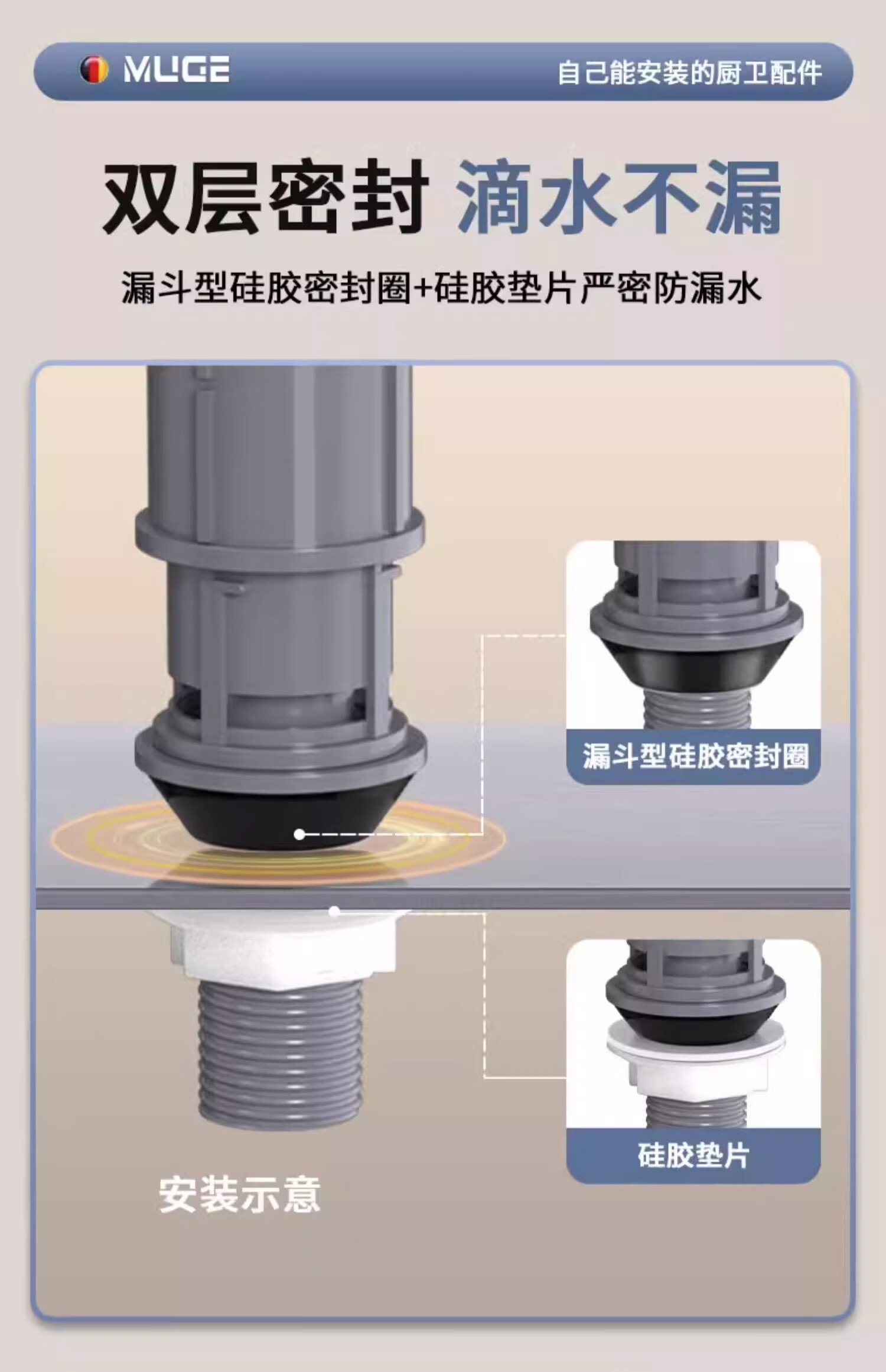 MUGE

自己能安装的厨卫配件

双层密封 滴水不漏

漏斗型硅胶密封圈+硅胶垫片严密防漏水

漏斗型硅胶密封圈

硅胶垫片

安装示意