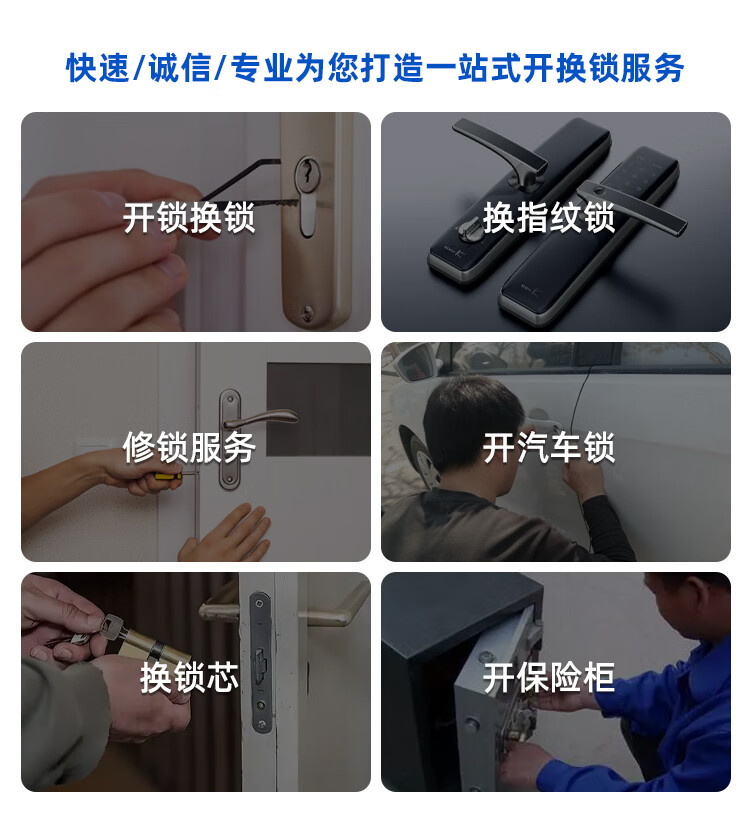 快速/诚信/专业为您打造一站式开换锁服务

开锁换锁

换指纹锁

修锁服务

开汽车锁

换锁芯

开保险柜