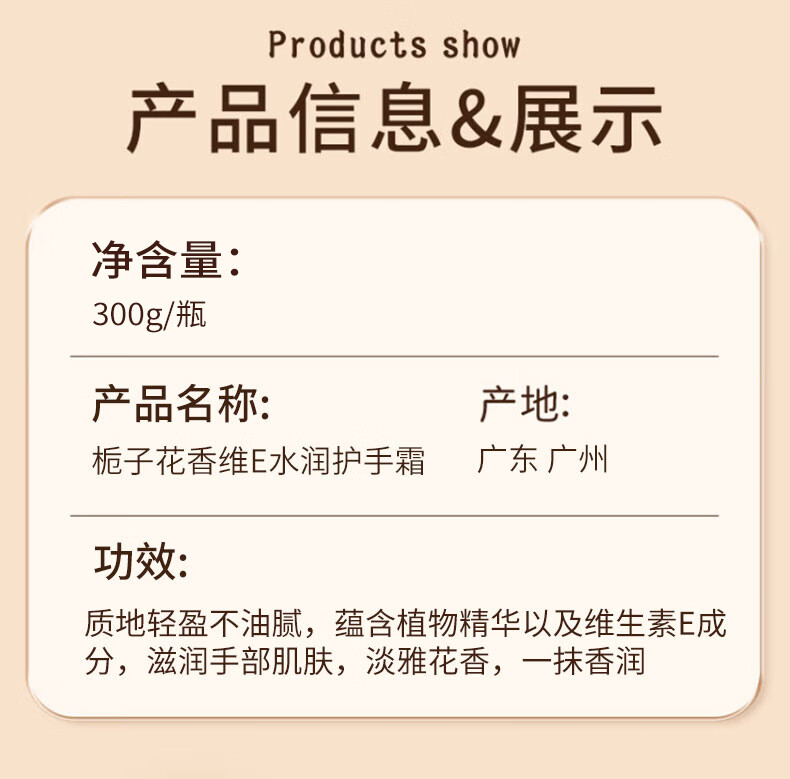 Products show

产品信息&展示

净含量:
300g/瓶

产品名称:
栀子花香维E水润护手霜

产地:
广东 广州

功效:
质地轻盈不油腻，蕴含植物精华以及维生素E成分，滋润手部肌肤，淡雅花香，一抹香润