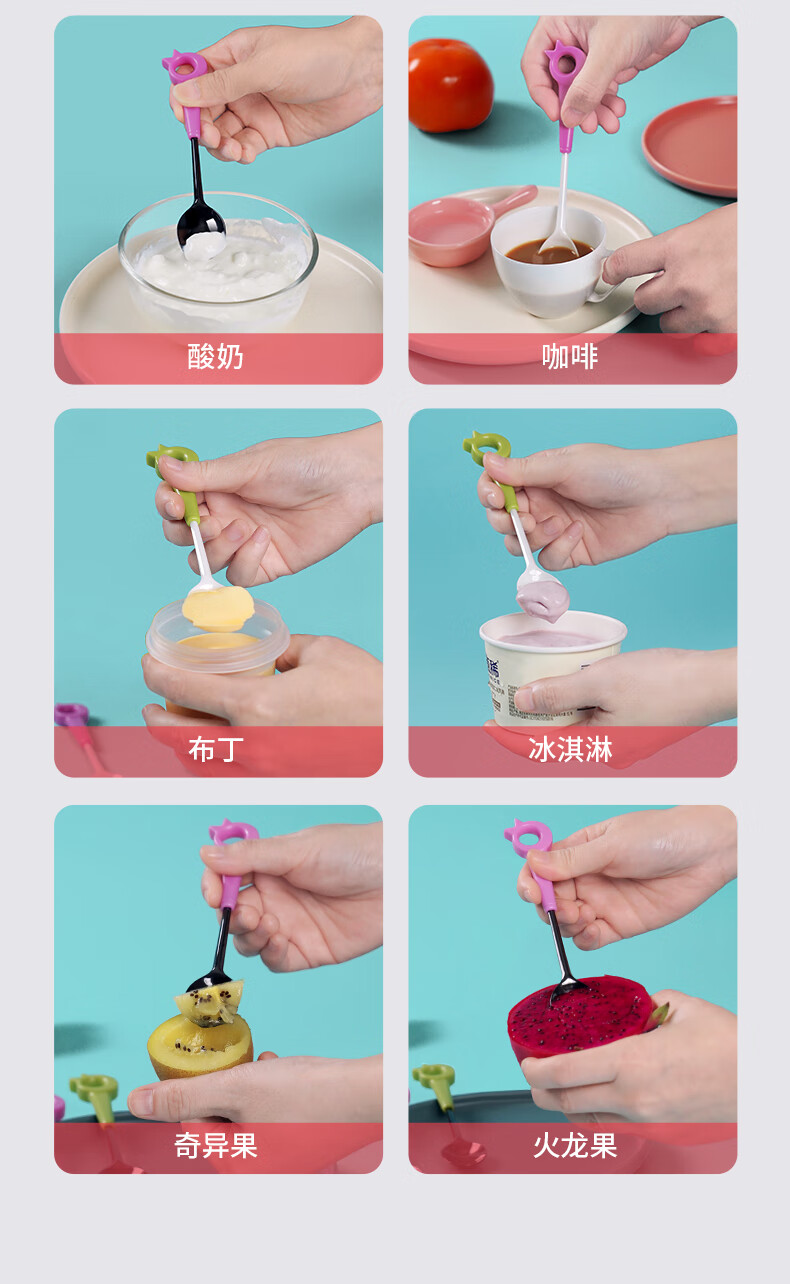 酸奶

咖啡

布丁

冰淇淋

奇异果

火龙果