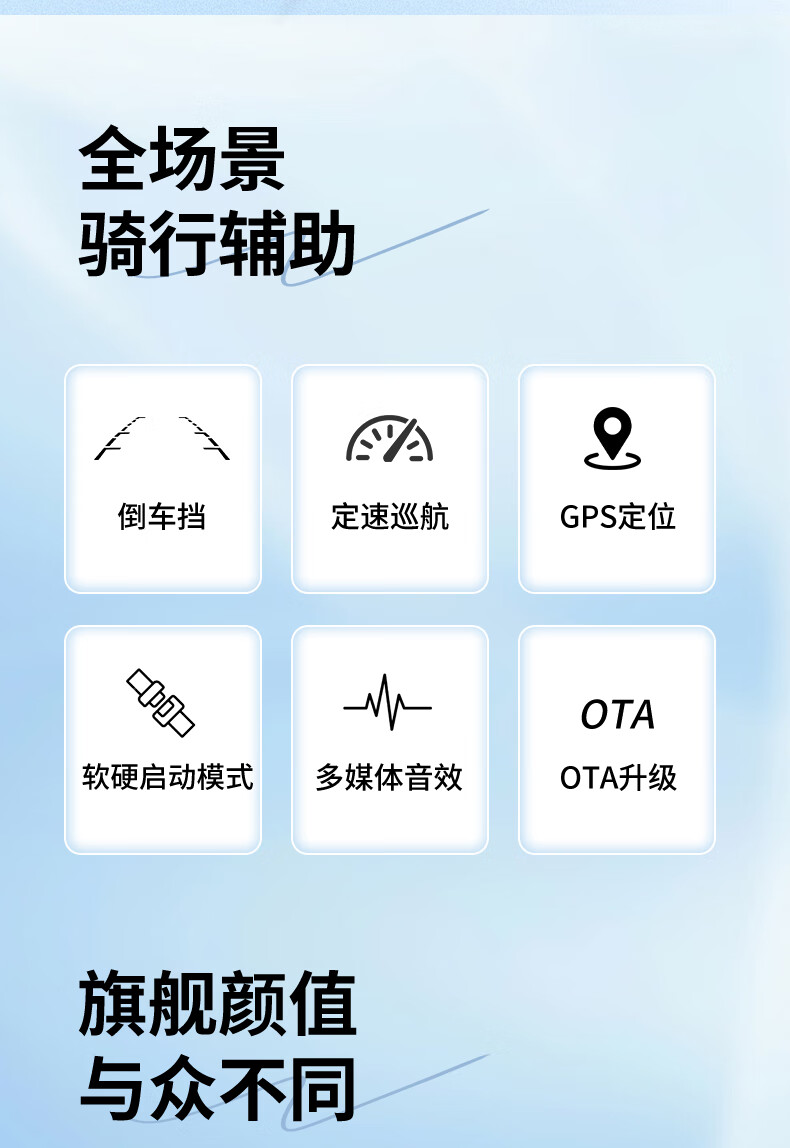 全场景
骑行辅助

倒车挡

定速巡航

GPS定位

软硬启动模式

多媒体音效

OTA

OTA升级

旗舰颜值
与众不同