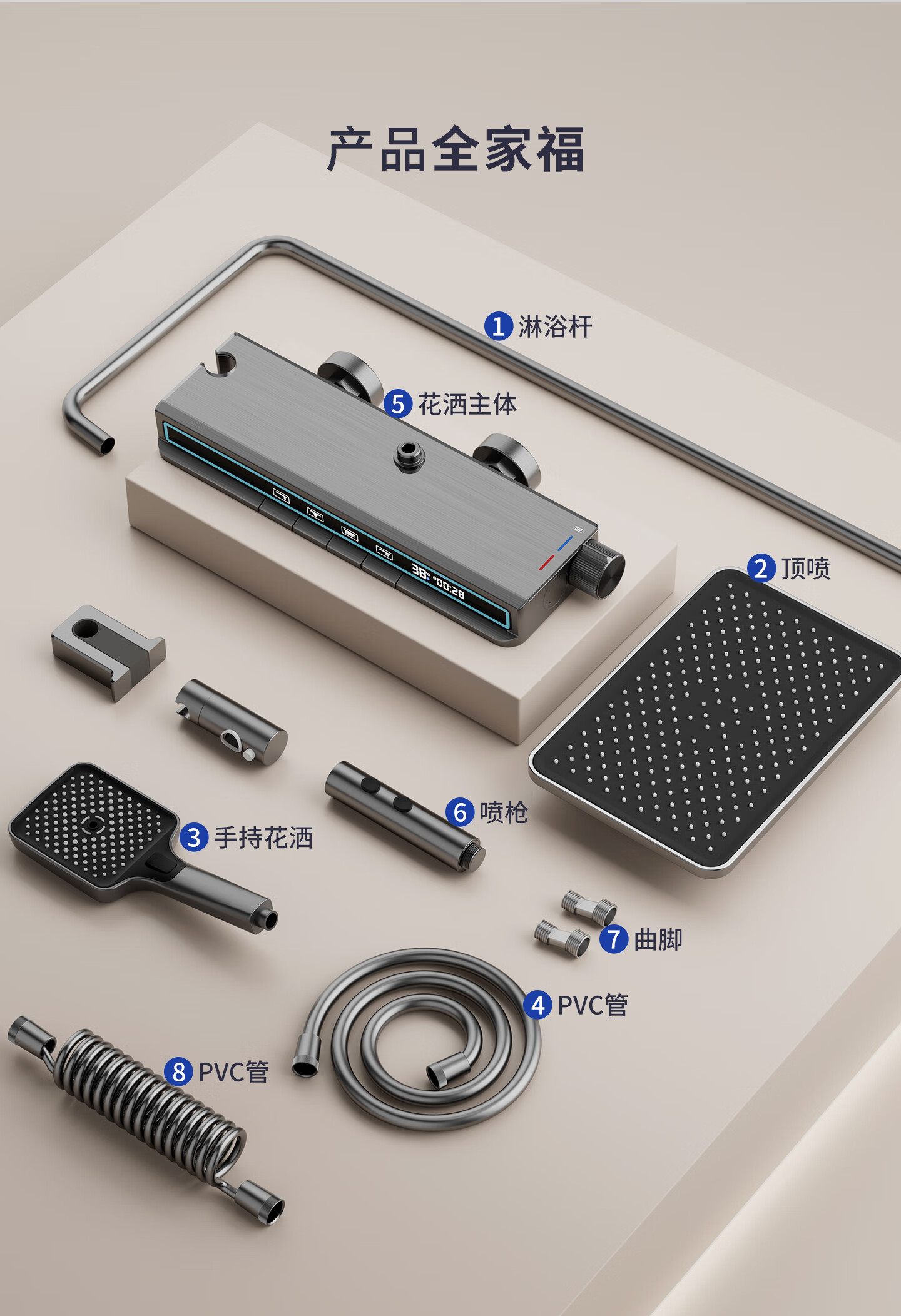 产品全家福

1 淋浴杆

5 花洒主体

38° 00:28

2 顶喷

6 喷枪

3 手持花洒

7 曲脚

4 PVC管

8 PVC管