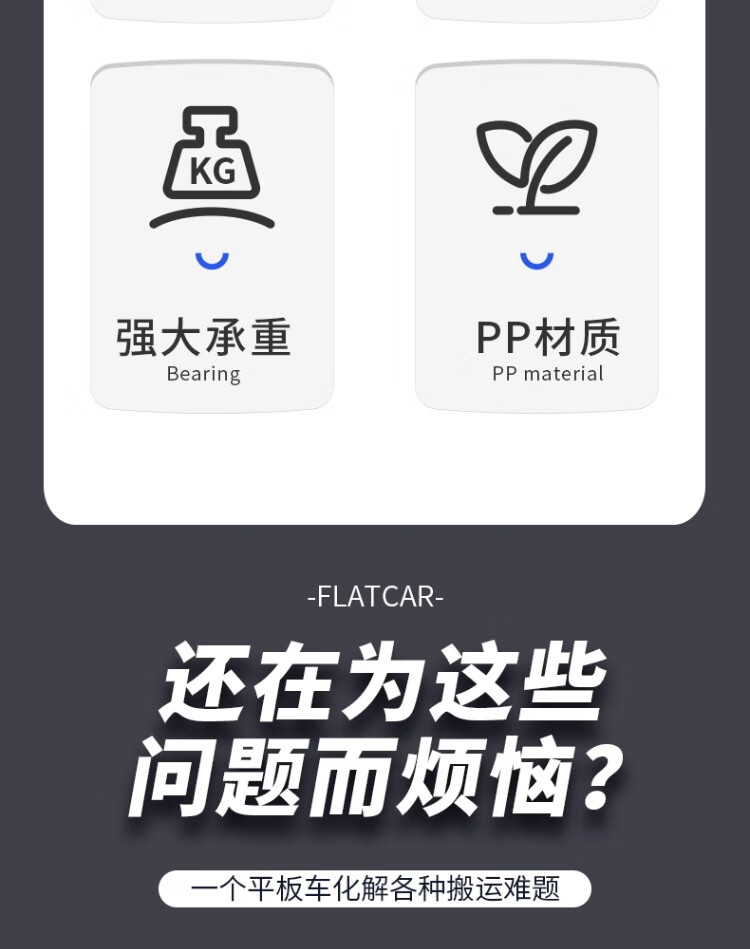 KG

强大承重
Bearing

PP材质
PP material

-FLATCAR-

还在为这些
问题而烦恼?

一个平板车化解各种搬运难题