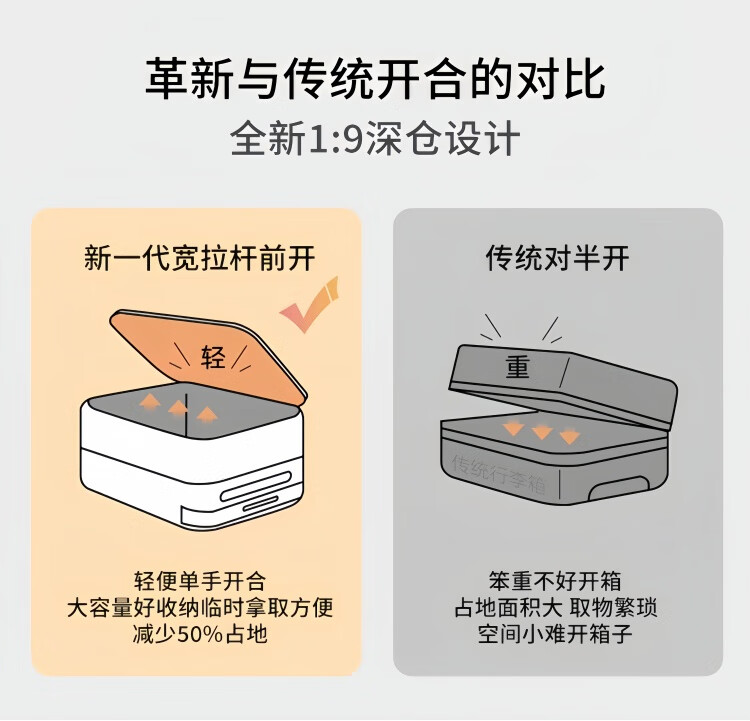 革新与传统开合的对比
全新1:9深仓设计

新一代宽拉杆前开

轻

轻便单手开合
大容量好收纳临时拿取方便
减少50%占地

传统对半开

重

传统行李箱

笨重不好开箱
占地面积大 取物繁琐
空间小难开箱子