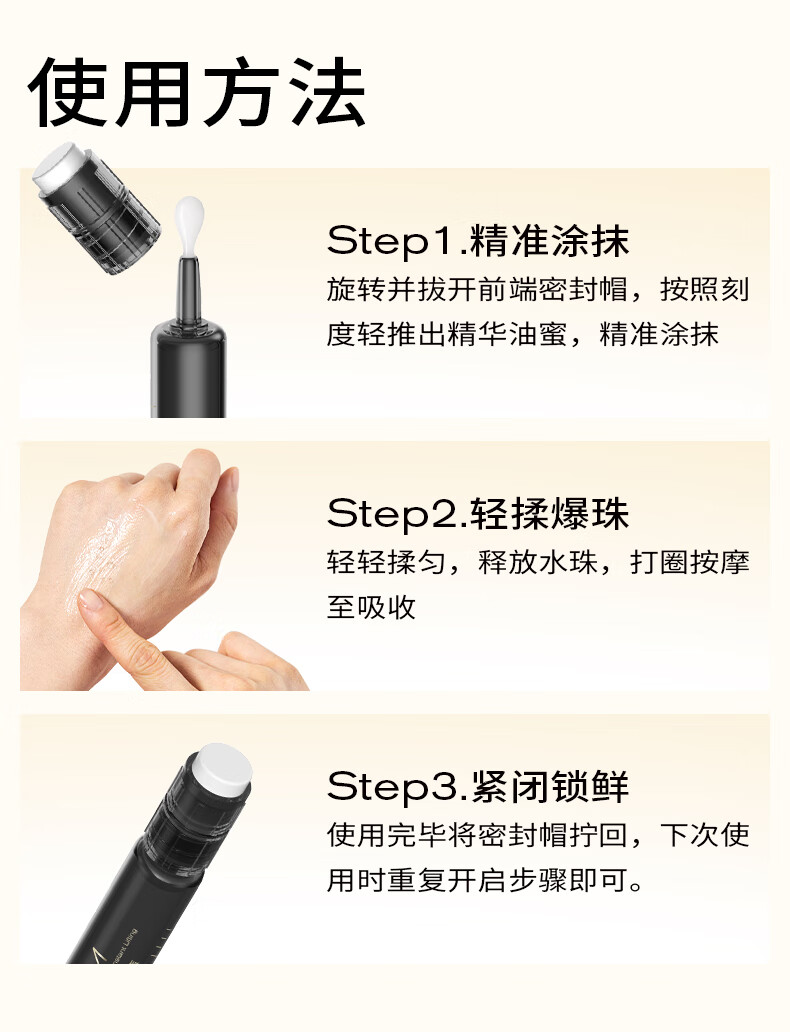 使用方法

Step1.精准涂抹
旋转并拔开前端密封帽，按照刻度轻推出精华油蜜，精准涂抹

Step2.轻揉爆珠
轻轻揉匀，释放水珠，打圈按摩至吸收

Step3.紧闭锁鲜
使用完毕将密封帽拧回，下次使用时重复开启步骤即可。