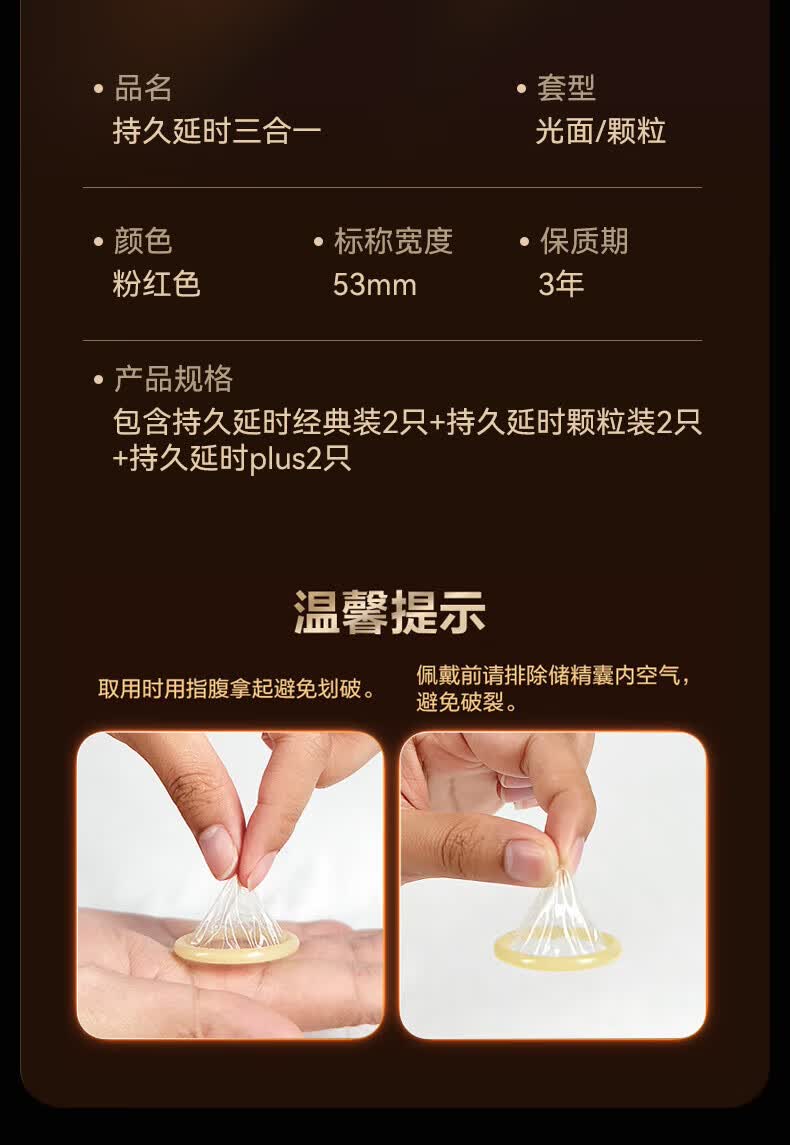 • 品名
持久延时三合一

• 套型
光面/颗粒

• 颜色
粉红色

• 标称宽度
53mm

• 保质期
3年

• 产品规格
包含持久延时经典装2只+持久延时颗粒装2只+持久延时plus2只

温馨提示

取用时用指腹拿起避免划破。

佩戴前请排除储精囊内空气，避免破裂。