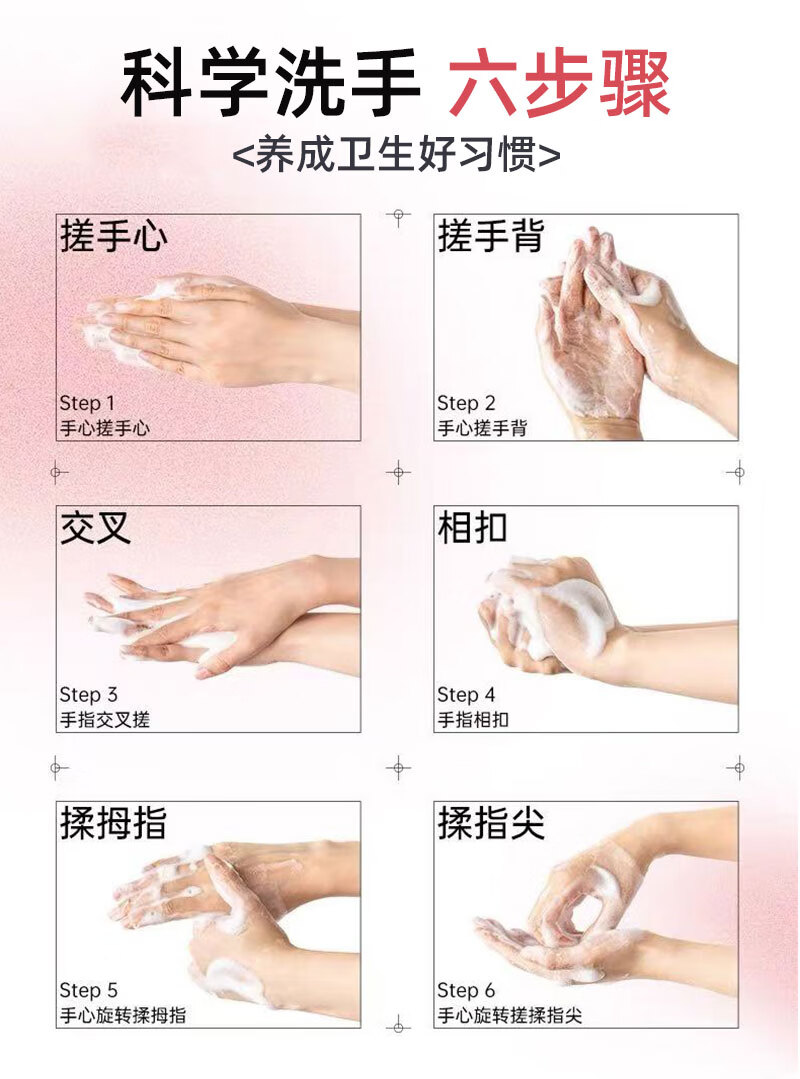 科学洗手 六步骤
<养成卫生好习惯>

搓手心
Step 1
手心搓手心

搓手背
Step 2
手心搓手背

交叉
Step 3
手指交叉搓

相扣
Step 4
手指相扣

揉拇指
Step 5
手心旋转揉拇指

揉指尖
Step 6
手心旋转搓揉指尖