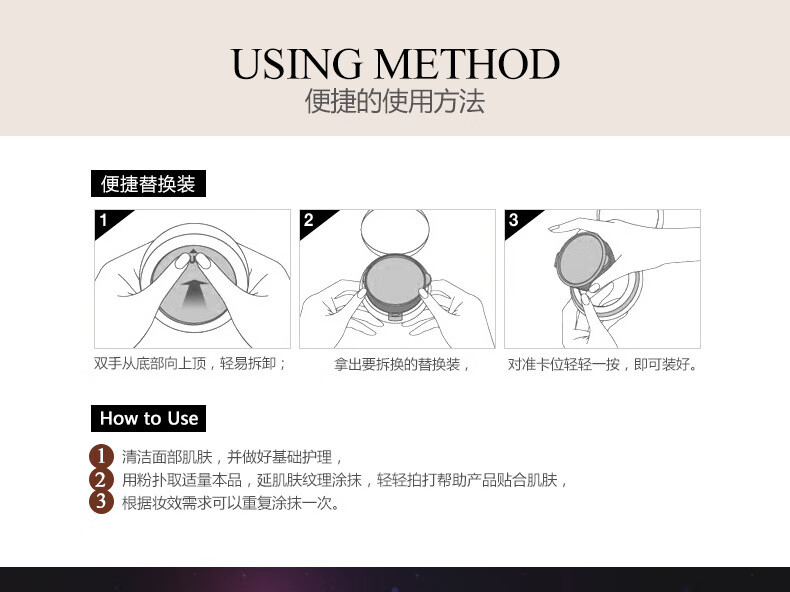 USING METHOD
便捷的使用方法

便捷替换装

1

双手从底部向上顶，轻易拆卸；

2

拿出要拆换的替换装，

3

对准卡位轻轻一按，即可装好。

How to Use

1 清洁面部肌肤，并做好基础护理，
2 用粉扑取适量本品，延肌肤纹理涂抹，轻轻拍打帮助产品贴合肌肤，
3 根据妆效需求可以重复涂抹一次。