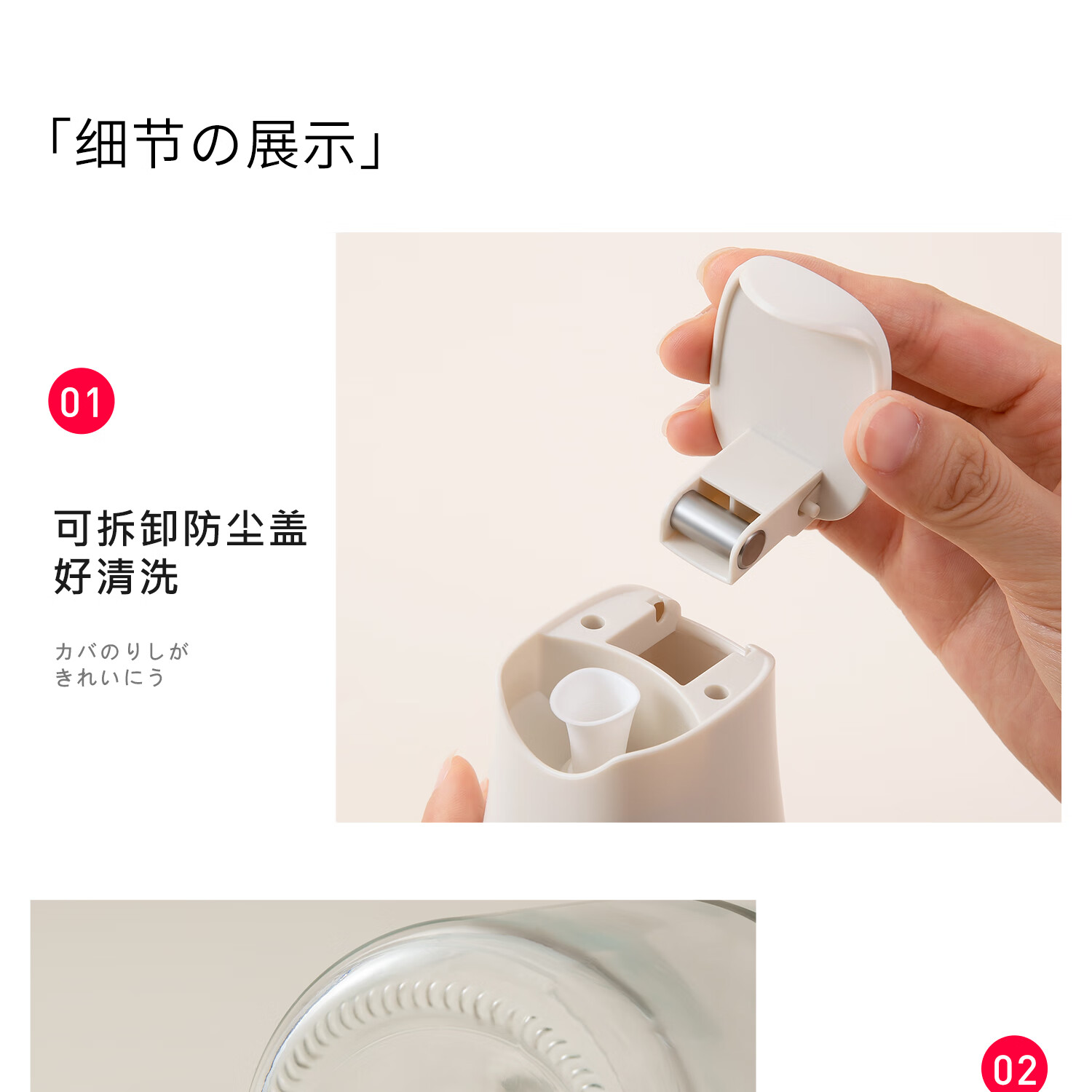 「细节の展示」

01

可拆卸防尘盖
好清洗

カバのりしが
きれいにう

02