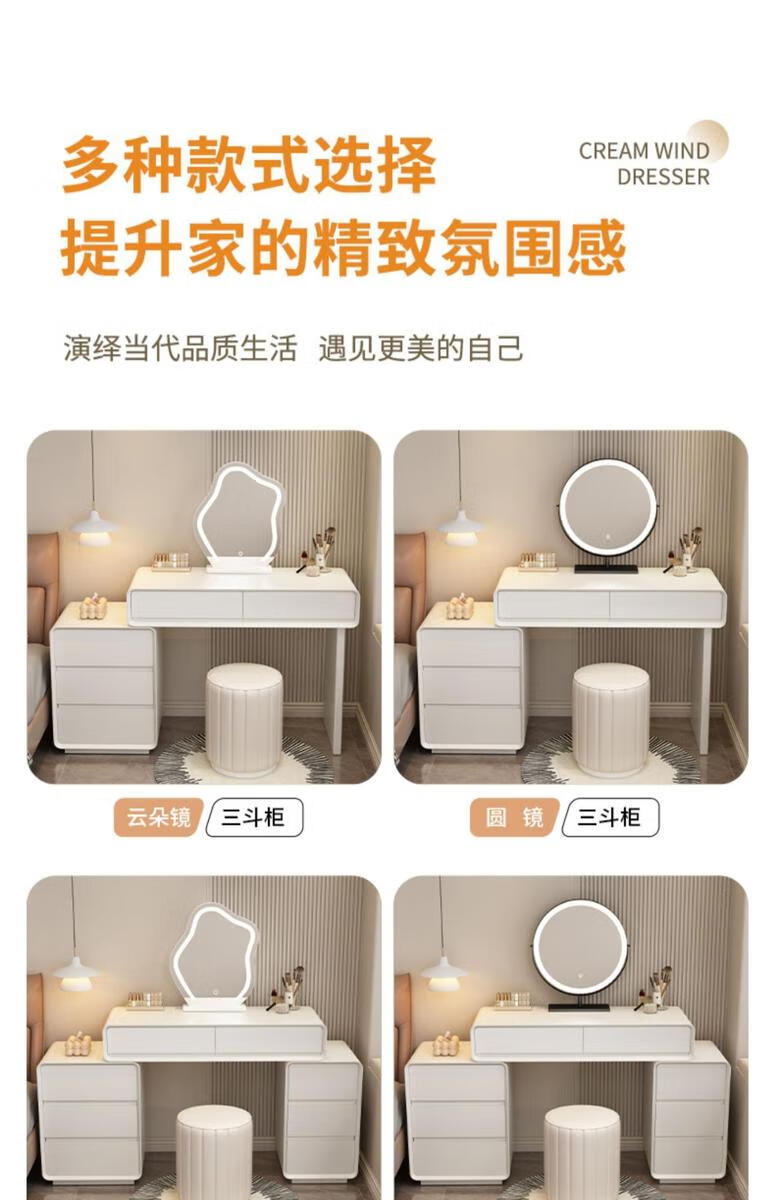 多种款式选择
提升家的精致氛围感

CREAM WIND
DRESSER

演绎当代品质生活 遇见更美的自己

云朵镜 三斗柜

圆 镜 三斗柜