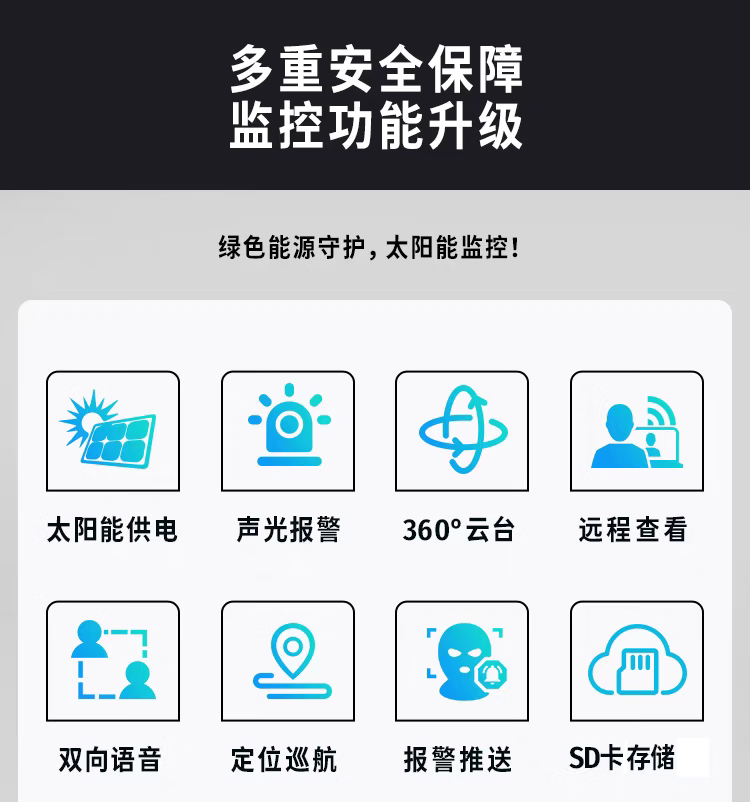 多重安全保障
监控功能升级

绿色能源守护，太阳能监控！

太阳能供电

声光报警

360°云台

远程查看

双向语音

定位巡航

报警推送

SD卡存储