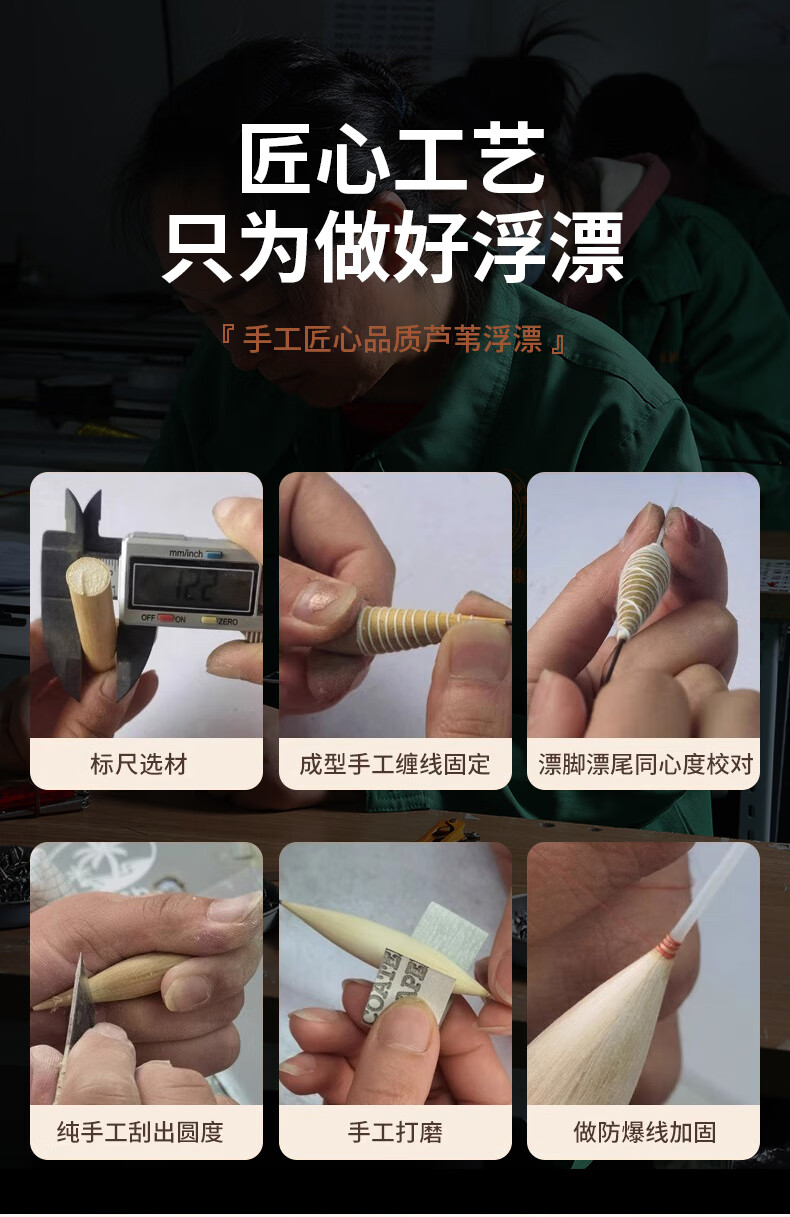 匠心工艺
只为做好浮漂

『手工匠心品质芦苇浮漂』

mm/inch
12.2
OFF ON ZERO
标尺选材

成型手工缠线固定

漂脚漂尾同心度校对

纯手工刮出圆度

COATE
APE
手工打磨

做防爆线加固