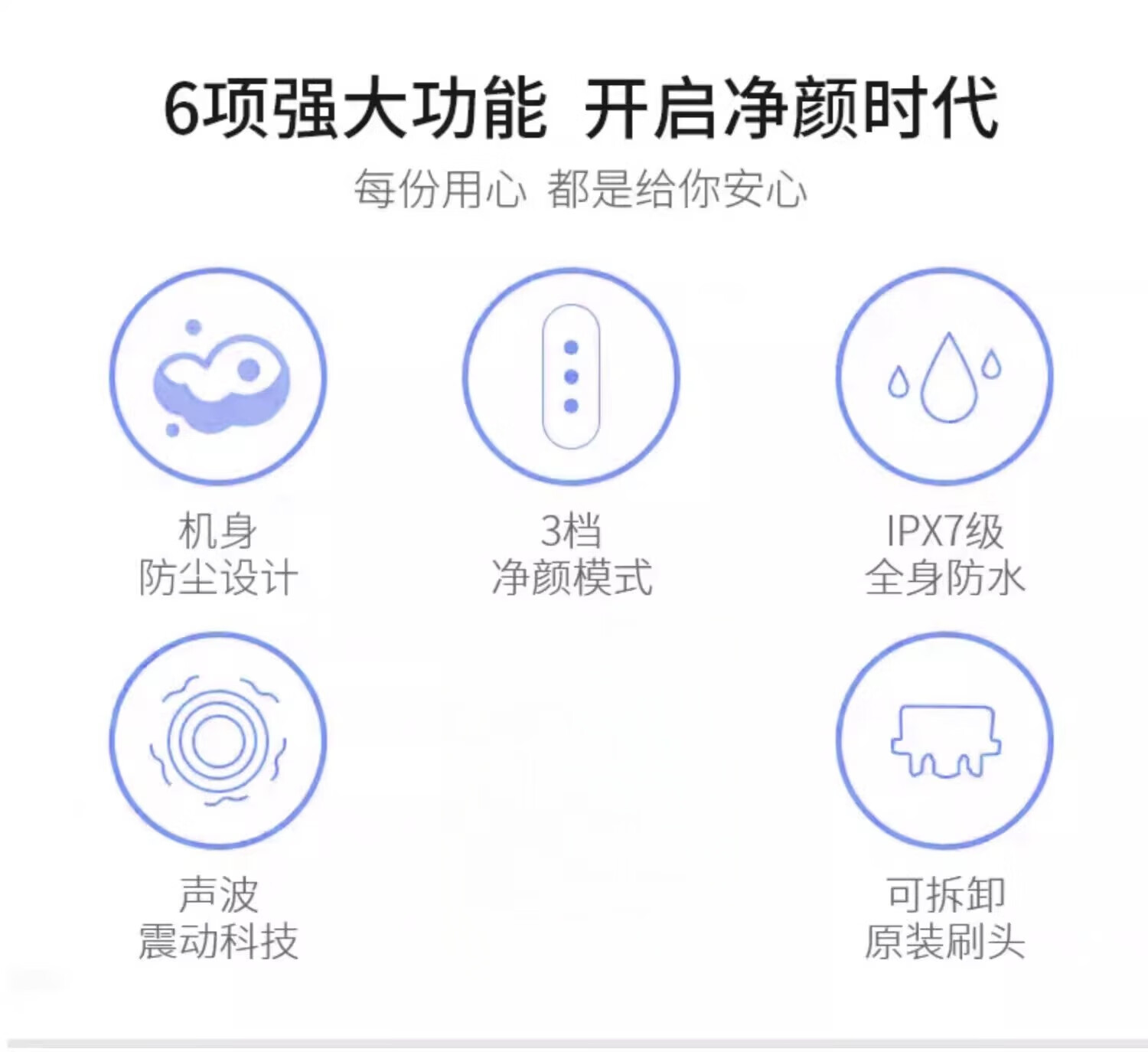 6项强大功能 开启净颜时代

每份用心 都是给你安心

机身
防尘设计

3档
净颜模式

IPX7级
全身防水

声波
震动科技

可拆卸
原装刷头