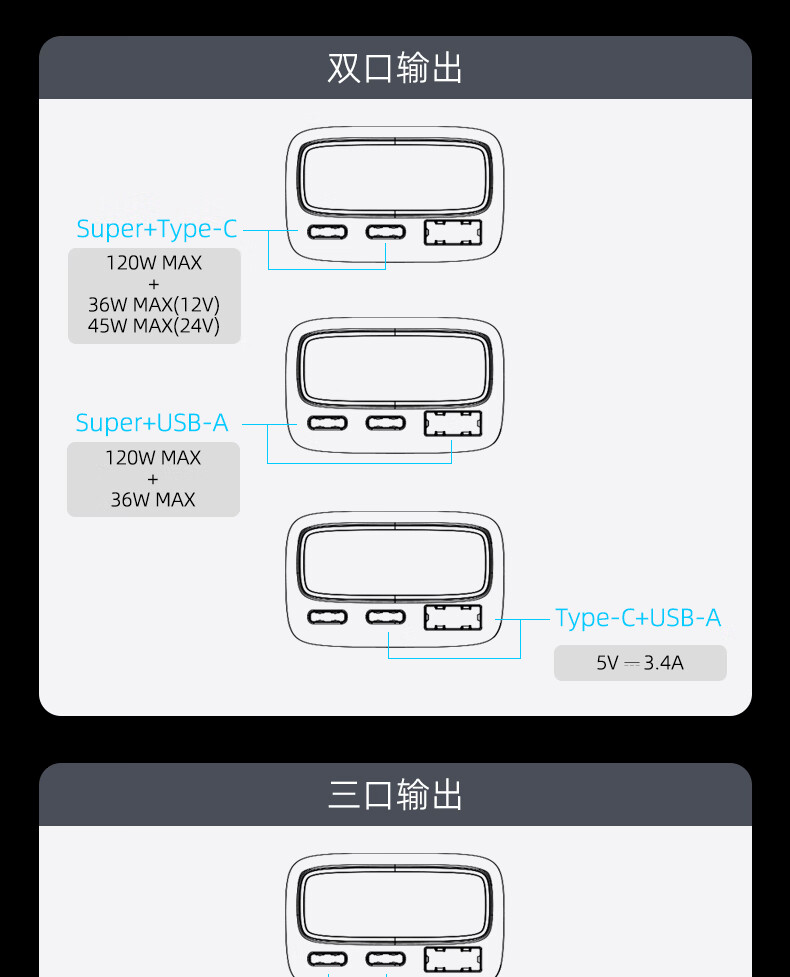 双口输出

Super+Type-C

120W MAX
+
36W MAX(12V)
45W MAX(24V)

Super+USB-A

120W MAX
+
36W MAX

Type-C+USB-A

5V ⎓ 3.4A

三口输出