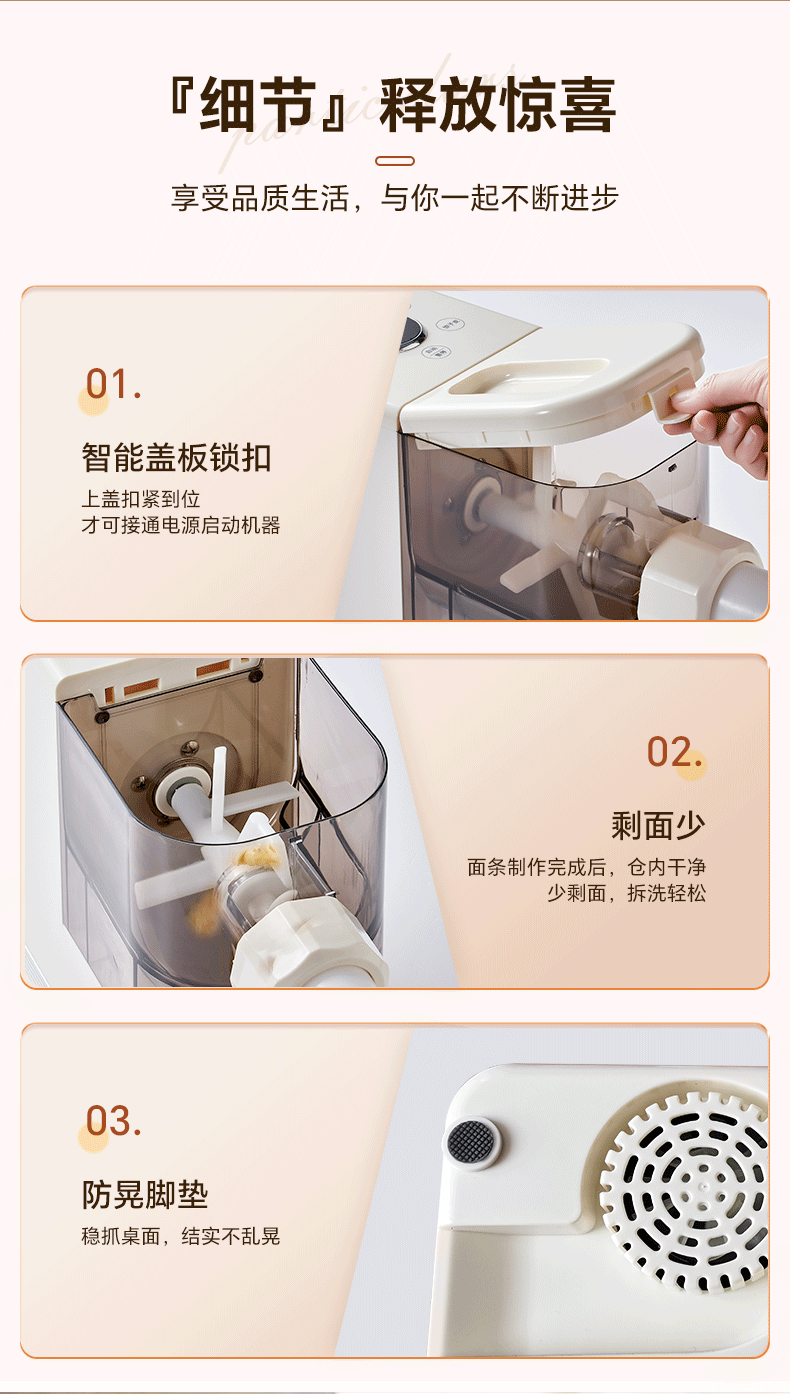 『细节』释放惊喜

享受品质生活，与你一起不断进步

01.

智能盖板锁扣

上盖扣紧到位
才可接通电源启动机器

02.

剩面少

面条制作完成后，仓内干净
少剩面，拆洗轻松

03.

防晃脚垫

稳抓桌面，结实不乱晃