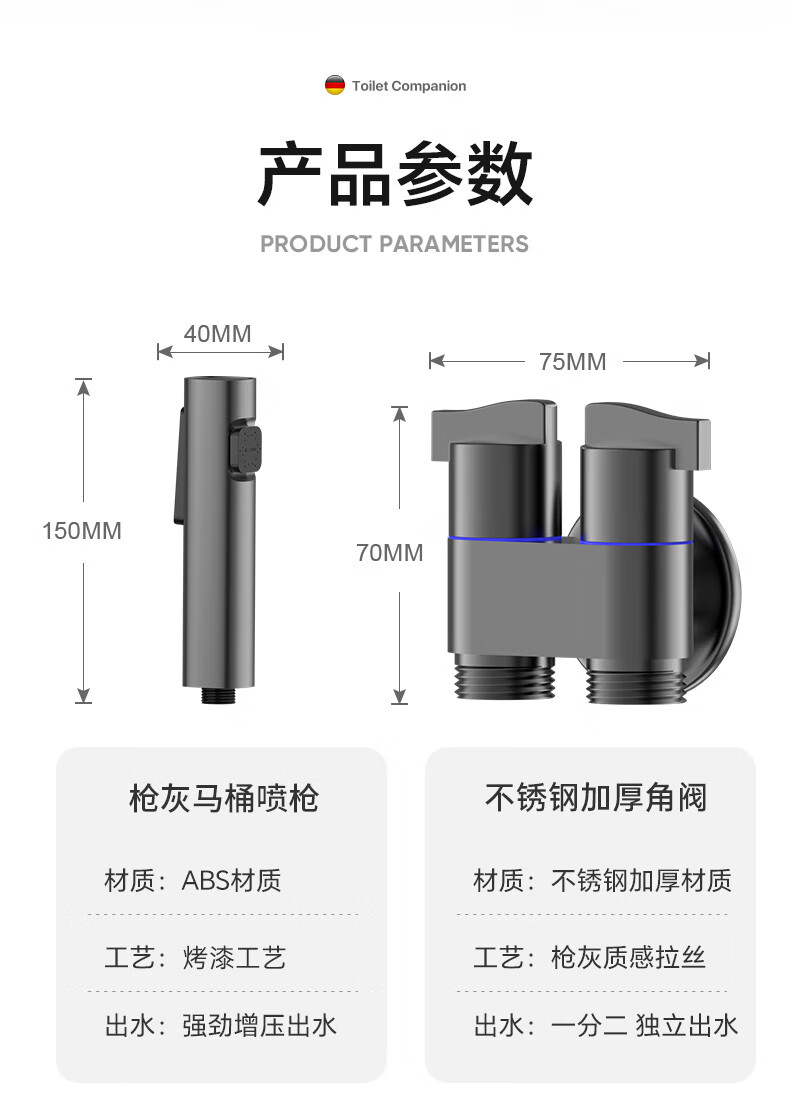 Toilet Companion

产品参数

PRODUCT PARAMETERS

40MM

150MM

75MM

70MM

枪灰马桶喷枪

材质：ABS材质

工艺：烤漆工艺

出水：强劲增压出水

不锈钢加厚角阀

材质：不锈钢加厚材质

工艺：枪灰质感拉丝

出水：一分二 独立出水