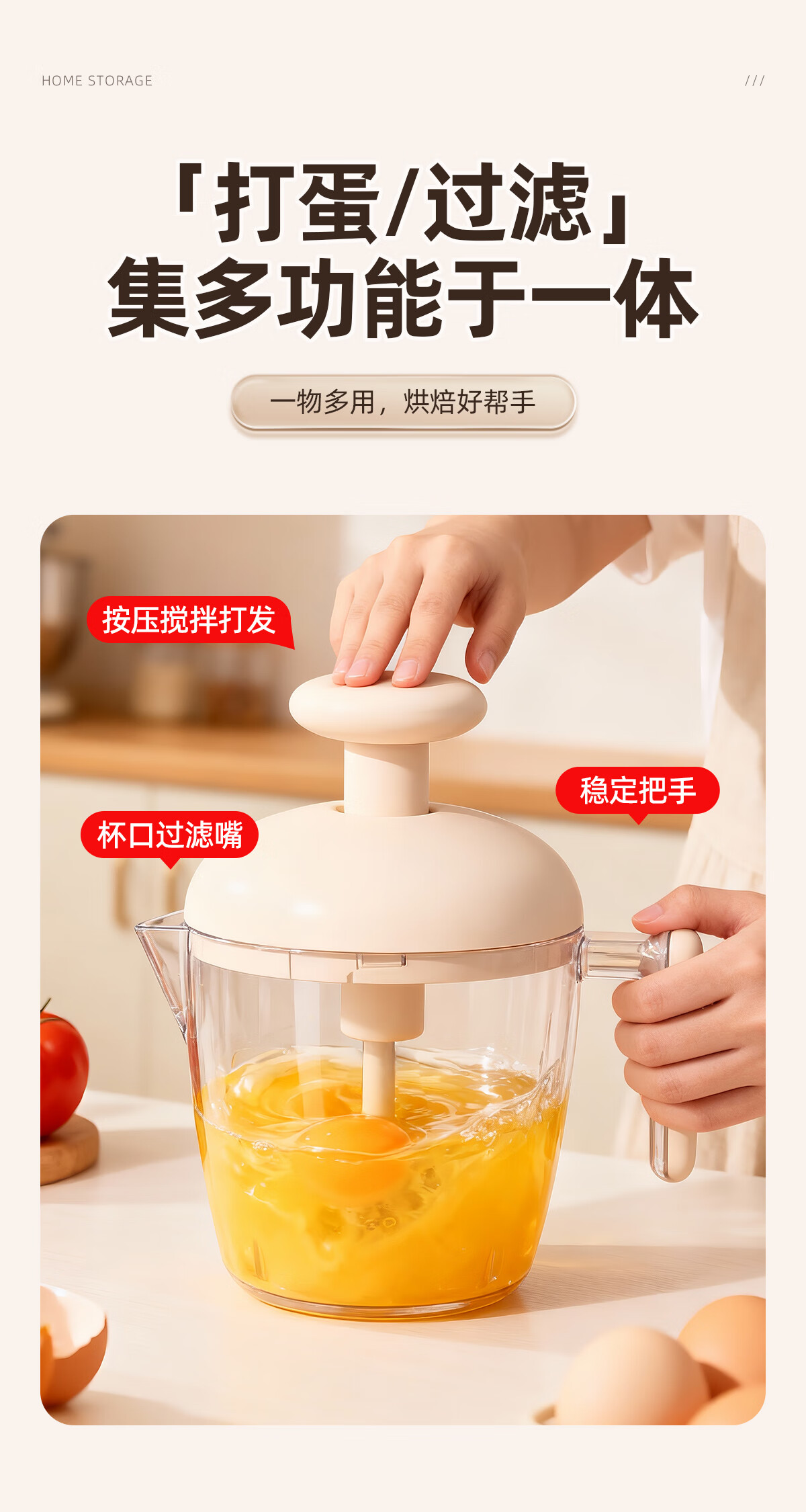 HOME STORAGE

///

「打蛋/过滤」
集多功能于一体

一物多用，烘焙好帮手

按压搅拌打发

稳定把手

杯口过滤嘴