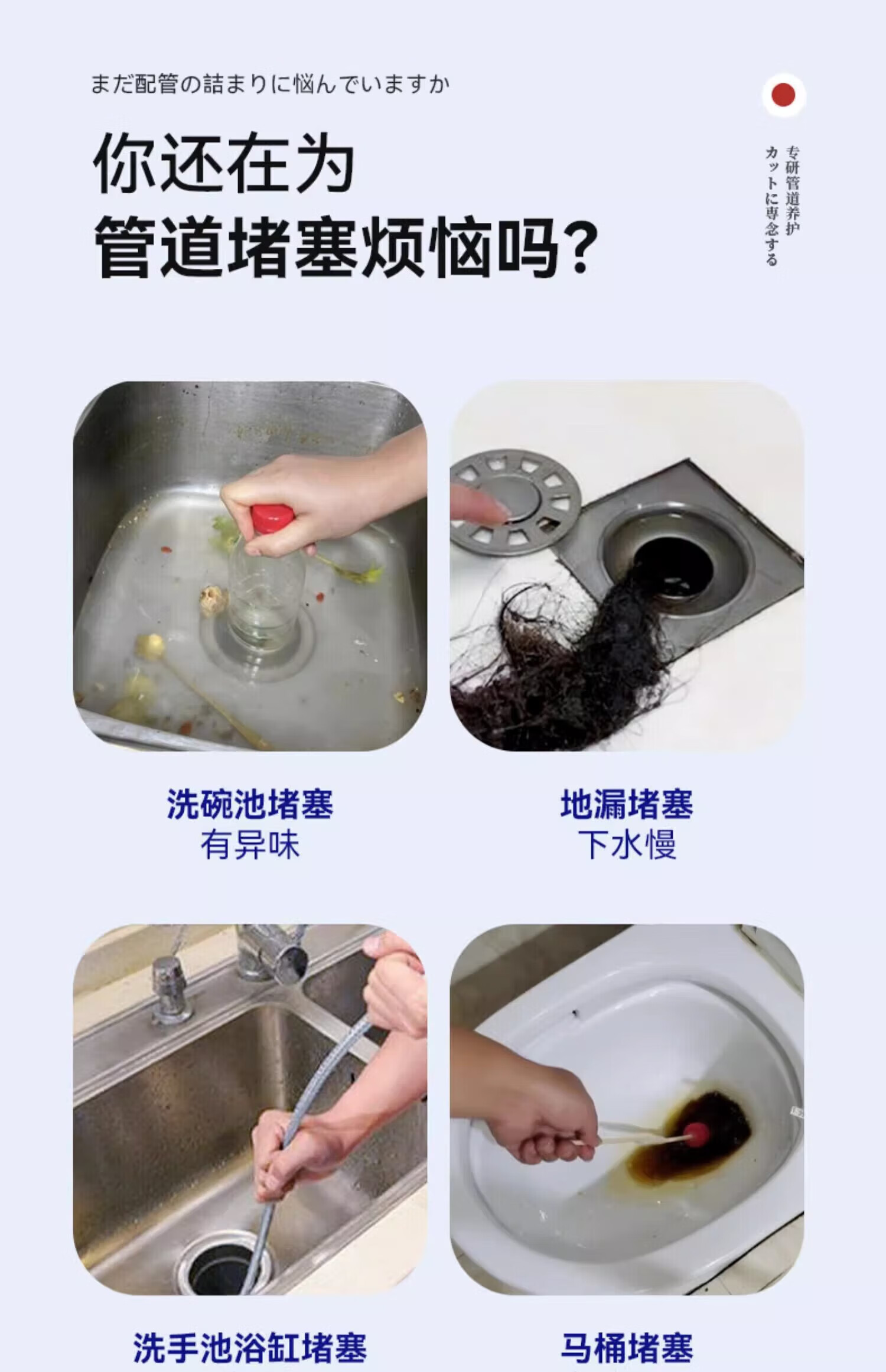 まだ配管の詰まりに悩んでいますか

你还在为
管道堵塞烦恼吗?

专研管道养护
カットに専念する

洗碗池堵塞
有异味

地漏堵塞
下水慢

洗手池浴缸堵塞

马桶堵塞